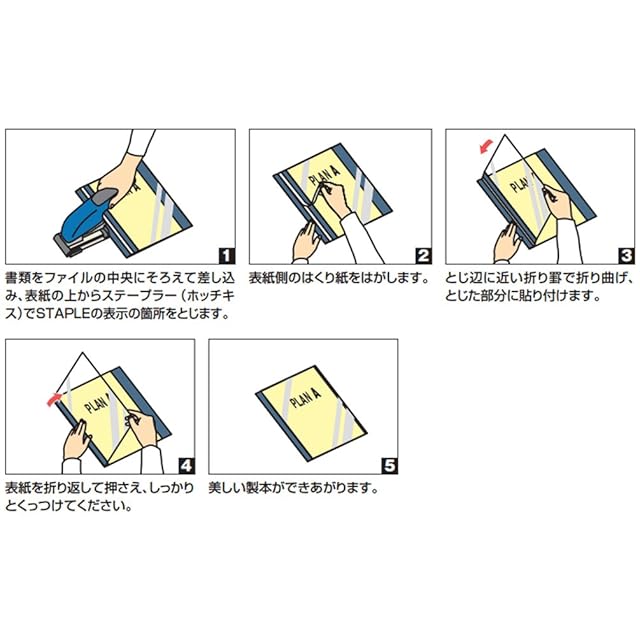 PLAN A

1

書類をファイルの中央にそろえて差し込み、表紙の上からステープラー（ホッチキス）でSTAPLEの表示の箇所をとじます。

PLAN A

2

表紙側のはくり紙をはがします。

PLAN A

3

とじ辺に近い折り罫で折り曲げ、とじた部分に貼り付けます。

PLAN A

4

表紙を折り返して押さえ、しっかりとくっつけてください。

PLAN A

5

美しい製本ができあがります。