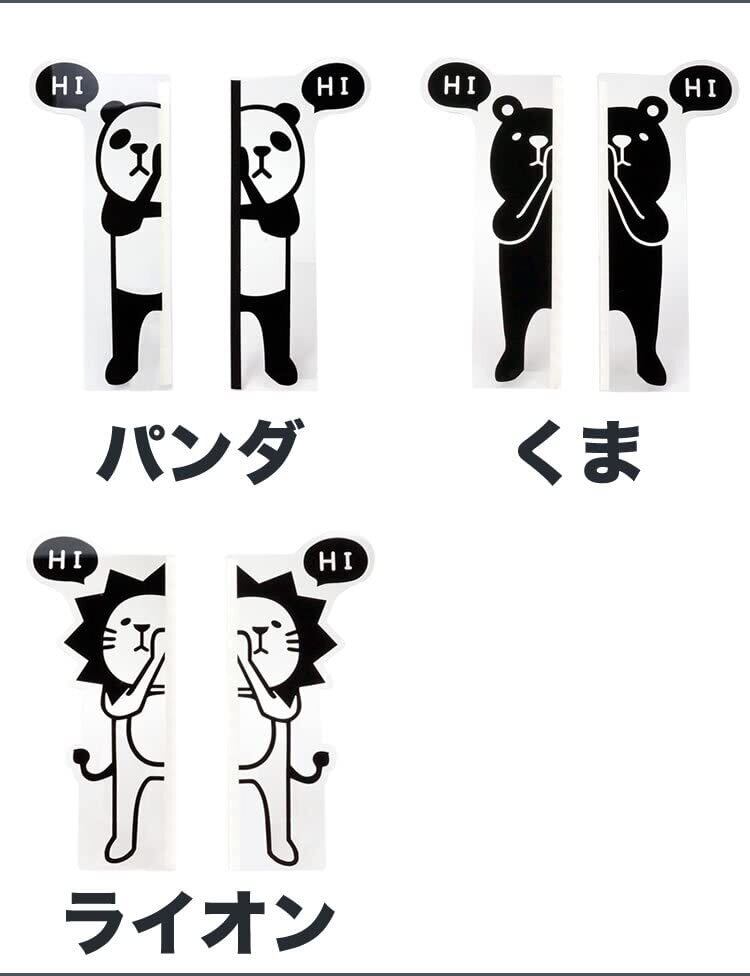 HI HI

パンダ

HI HI

くま

HI HI

ライオン