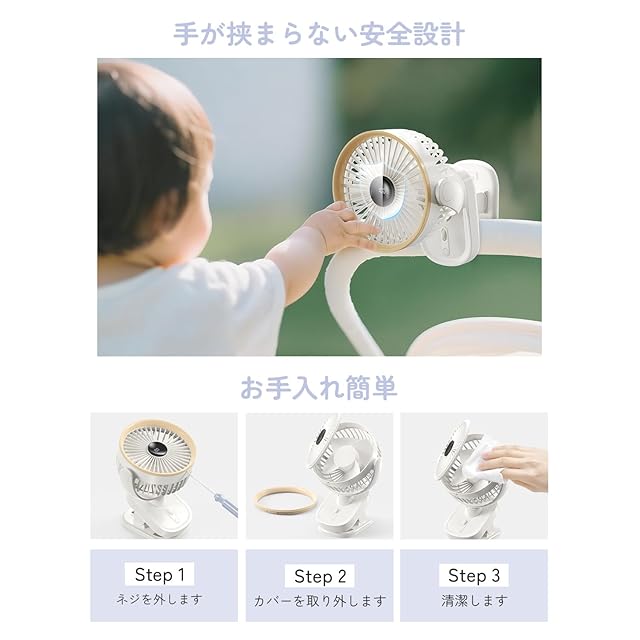 手が挟まらない安全設計

お手入れ簡単

Step 1
ネジを外します

Step 2
カバーを取り外します

Step 3
清潔します