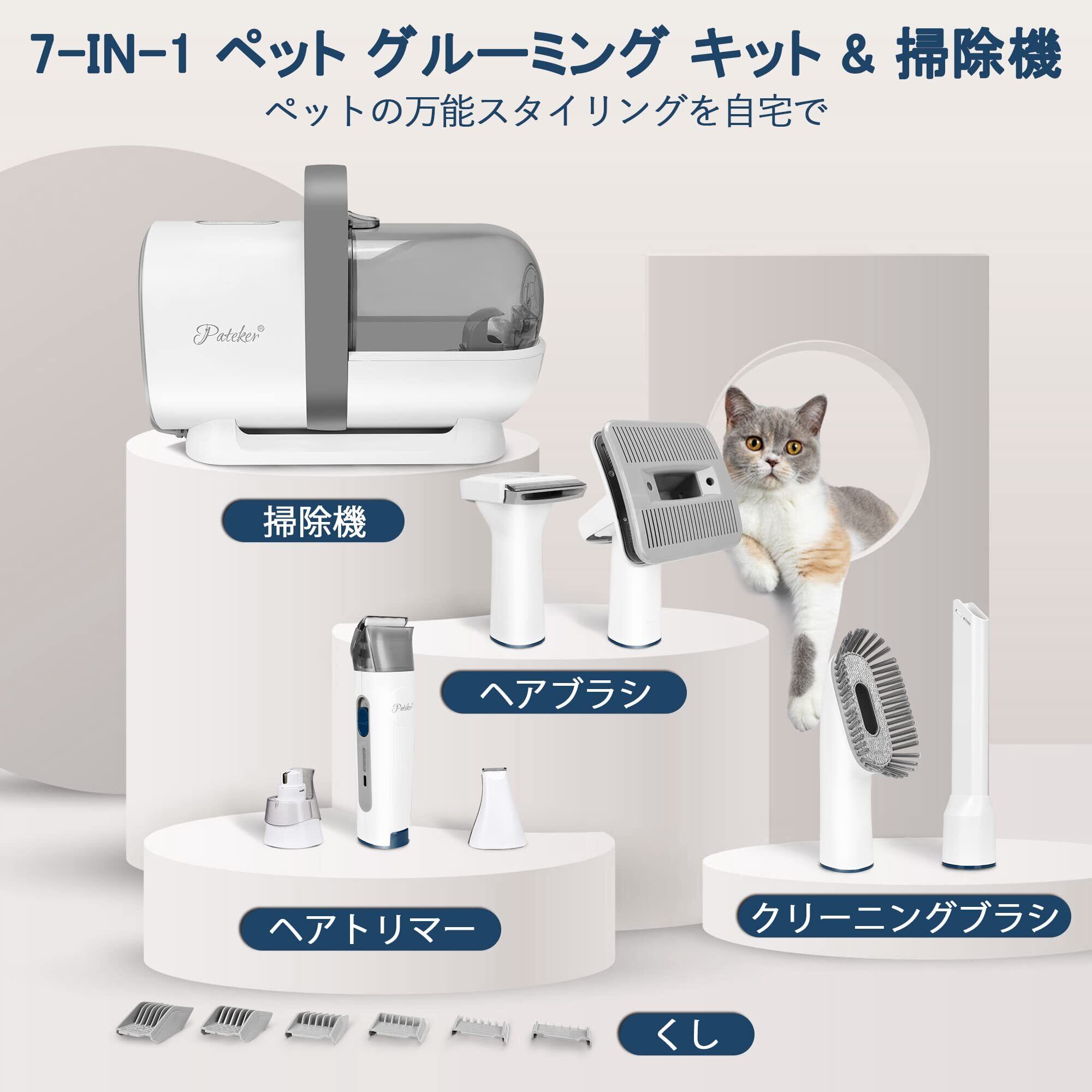 7-IN-1 ペット グルーミング キット & 掃除機

ペットの万能スタイリングを自宅で

Pateker®

掃除機

ヘアブラシ

Pateker®

ヘアトリマー

クリーニングブラシ

くし