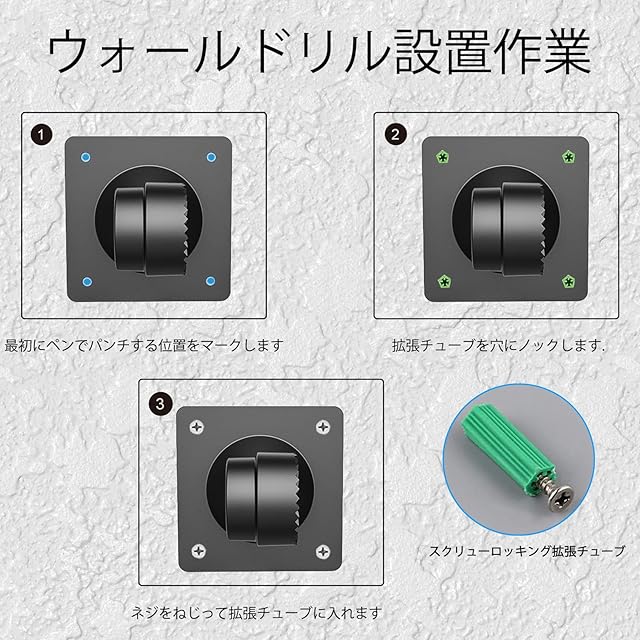 ウォールドリル設置作業

1

最初にペンでパンチする位置をマークします

2

拡張チューブを穴にノックします.

3

ネジをねじって拡張チューブに入れます

スクリューロッキング拡張チューブ