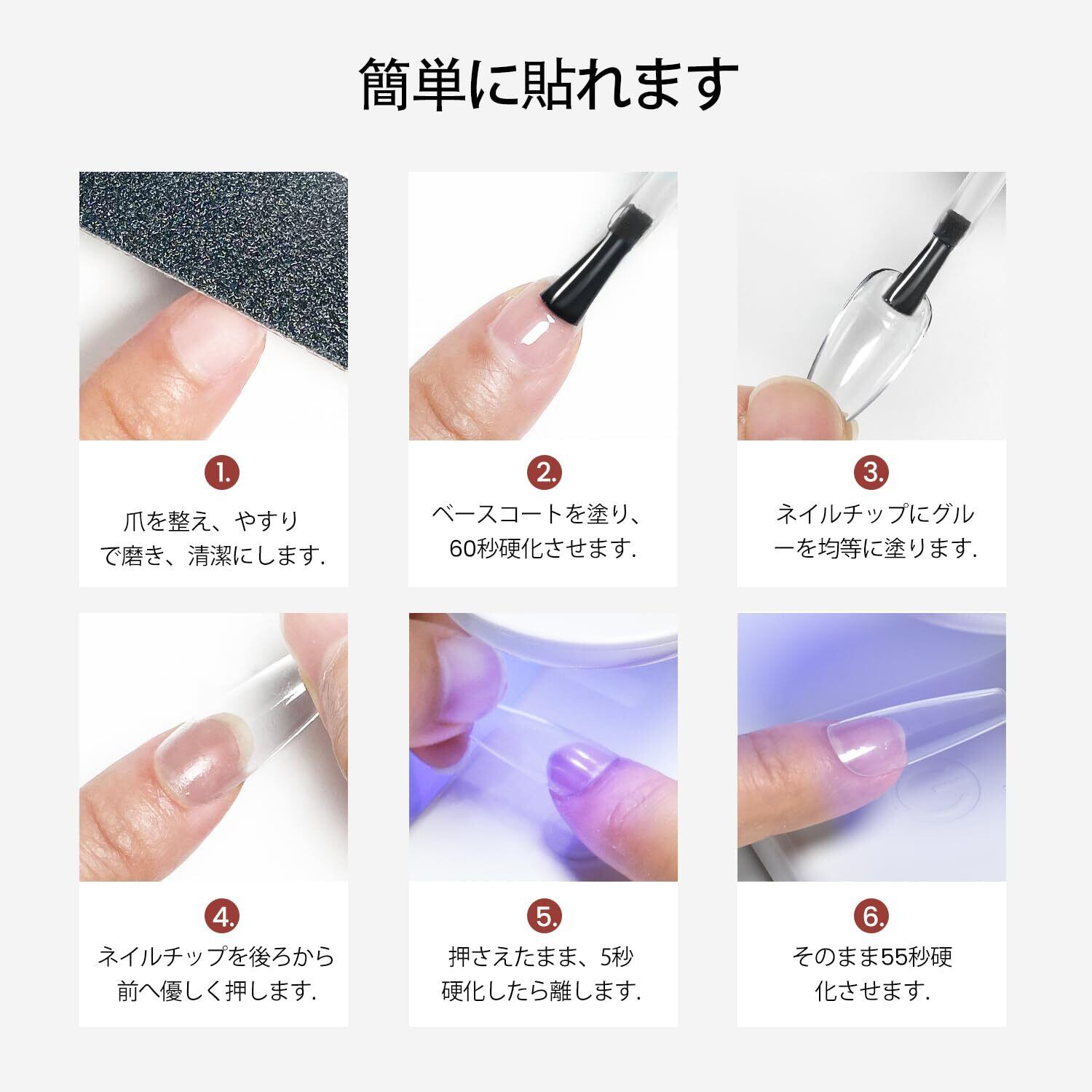 簡単に貼れます

1.
爪を整え、やすりで磨き、清潔にします.

2.
ベースコートを塗り、60秒硬化させます.

3.
ネイルチップにグルーを均等に塗ります.

4.
ネイルチップを後ろから前へ優しく押します.

5.
押さえたまま、5秒硬化したら離します.

6.
そのまま55秒硬化させます.