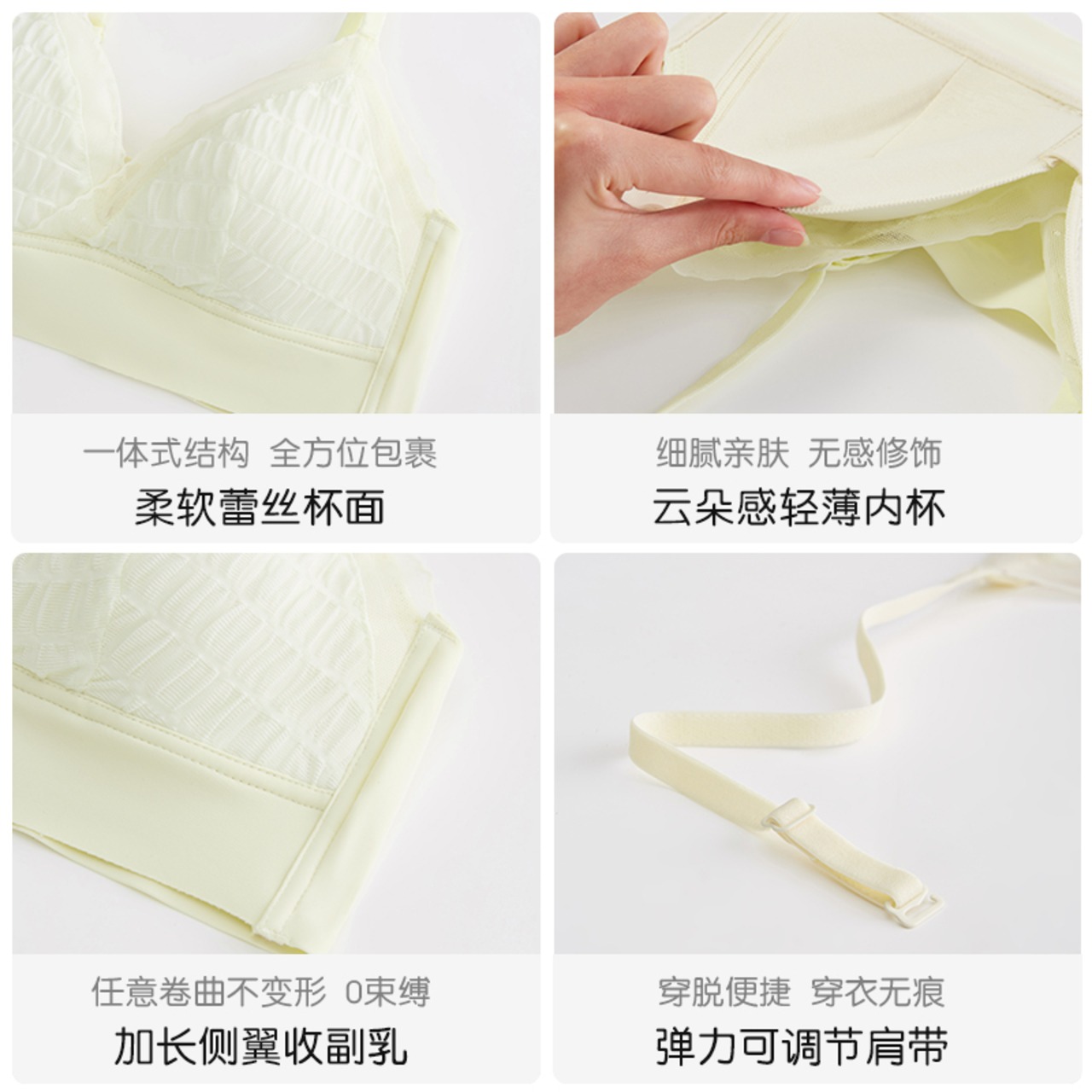 一体式结构 全方位包裹
柔软蕾丝杯面

细腻亲肤 无感修饰
云朵感轻薄内杯

任意卷曲不变形 0束缚
加长侧翼收副乳

穿脱便捷 穿衣无痕
弹力可调节肩带