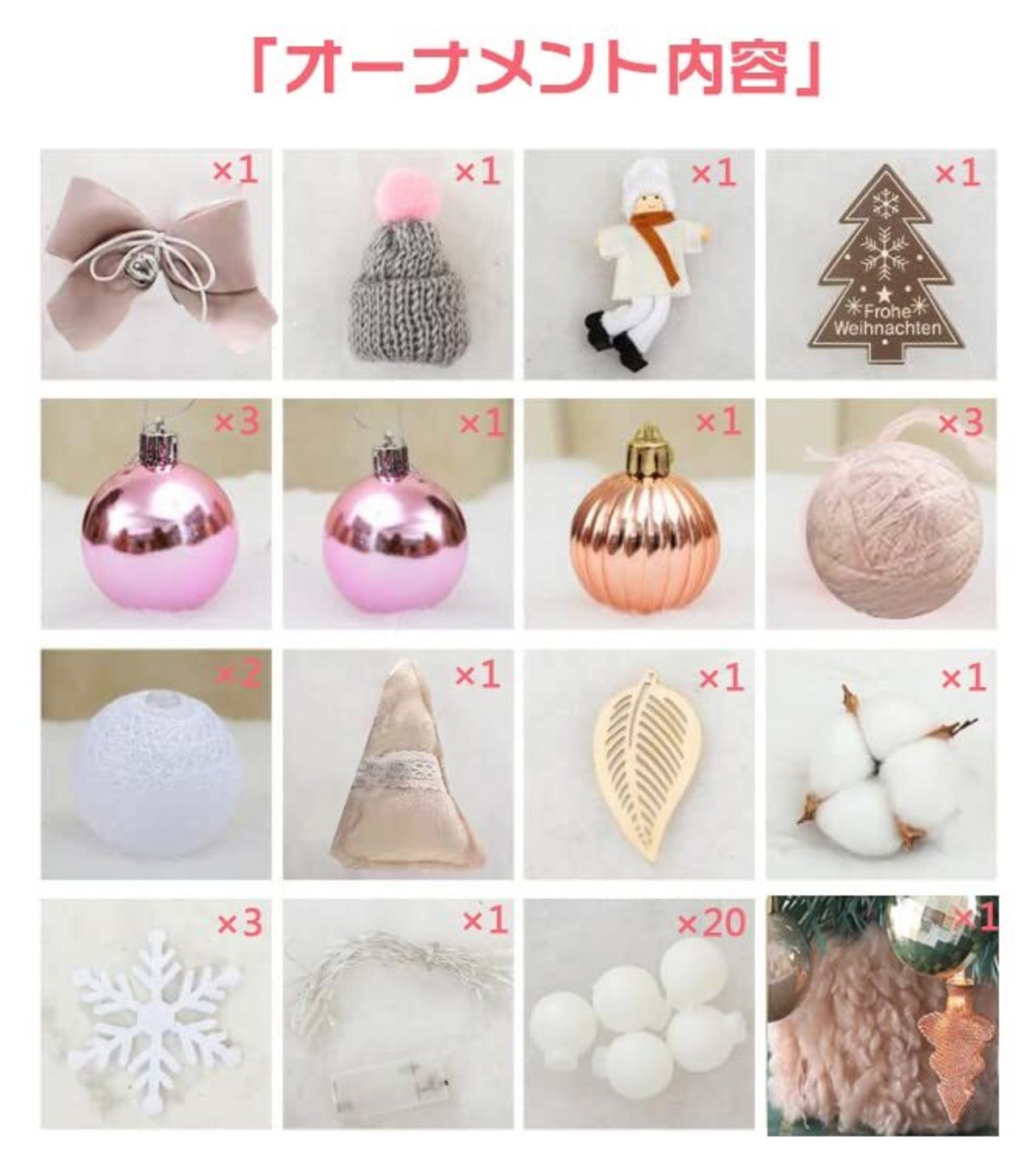 「オーナメント内容」

×1

×1

×1

×1

Frohe Weihnachten

×3

×1

×1

×3

×2

×1

×1

×1

×3

×1

×20

×1