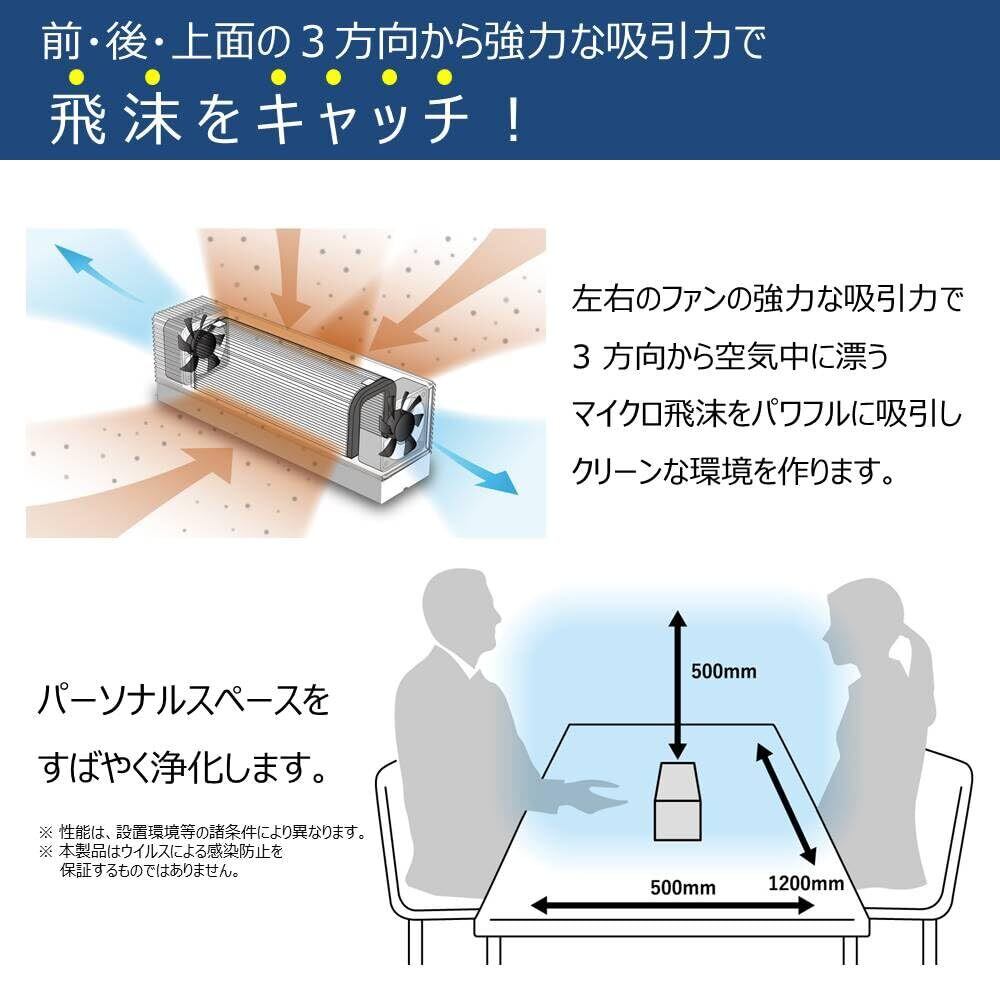 前・後・上面の３方向から強力な吸引力で
飛沫をキャッチ！

左右のファンの強力な吸引力で
３ 方向から空気中に漂う
マイクロ飛沫をパワフルに吸引し
クリーンな環境を作ります。

パーソナルスペースを
すばやく浄化します。

※ 性能は、設置環境等の諸条件により異なります。
※ 本製品はウイルスによる感染防止を保証するものではありません。

500mm
500mm
1200mm