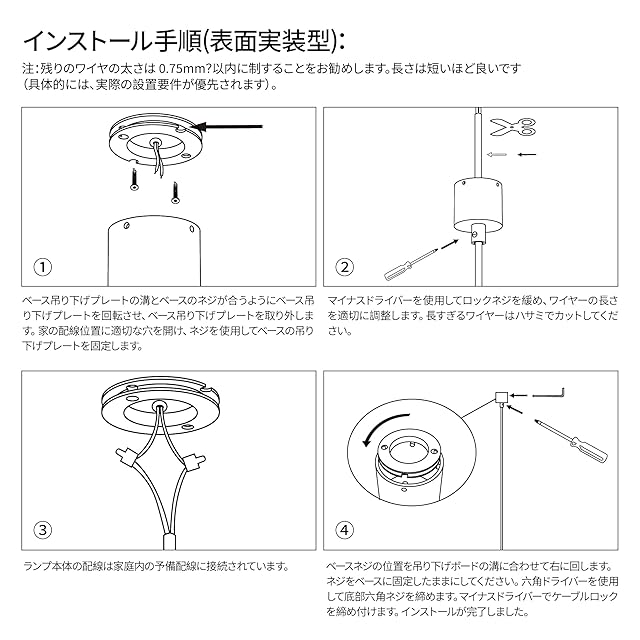 インストール手順(表面実装型):

注:残りのワイヤの太さは 0.75mm?以内に制することをお勧めします。長さは短いほど良いです（具体的には、実際の設置要件が優先されます）。

①

ベース吊り下げプレートの溝とベースのネジが合うようにベース吊り下げプレートを回転させ、ベース吊り下げプレートを取り外します。家の配線位置に適切な穴を開け、ネジを使用してベースの吊り下げプレートを固定します。

②

マイナスドライバーを使用してロックネジを緩め、ワイヤーの長さを適切に調整します。長すぎるワイヤーはハサミでカットしてください。

③

ランプ本体の配線は家庭内の予備配線に接続されています。

④

ベースネジの位置を吊り下げボードの溝に合わせて右に回します。ネジをベースに固定したままにしてください。六角ドライバーを使用して底部六角ネジを締めます。マイナスドライバーでケーブルロックを締め付けます。インストールが完了しました。