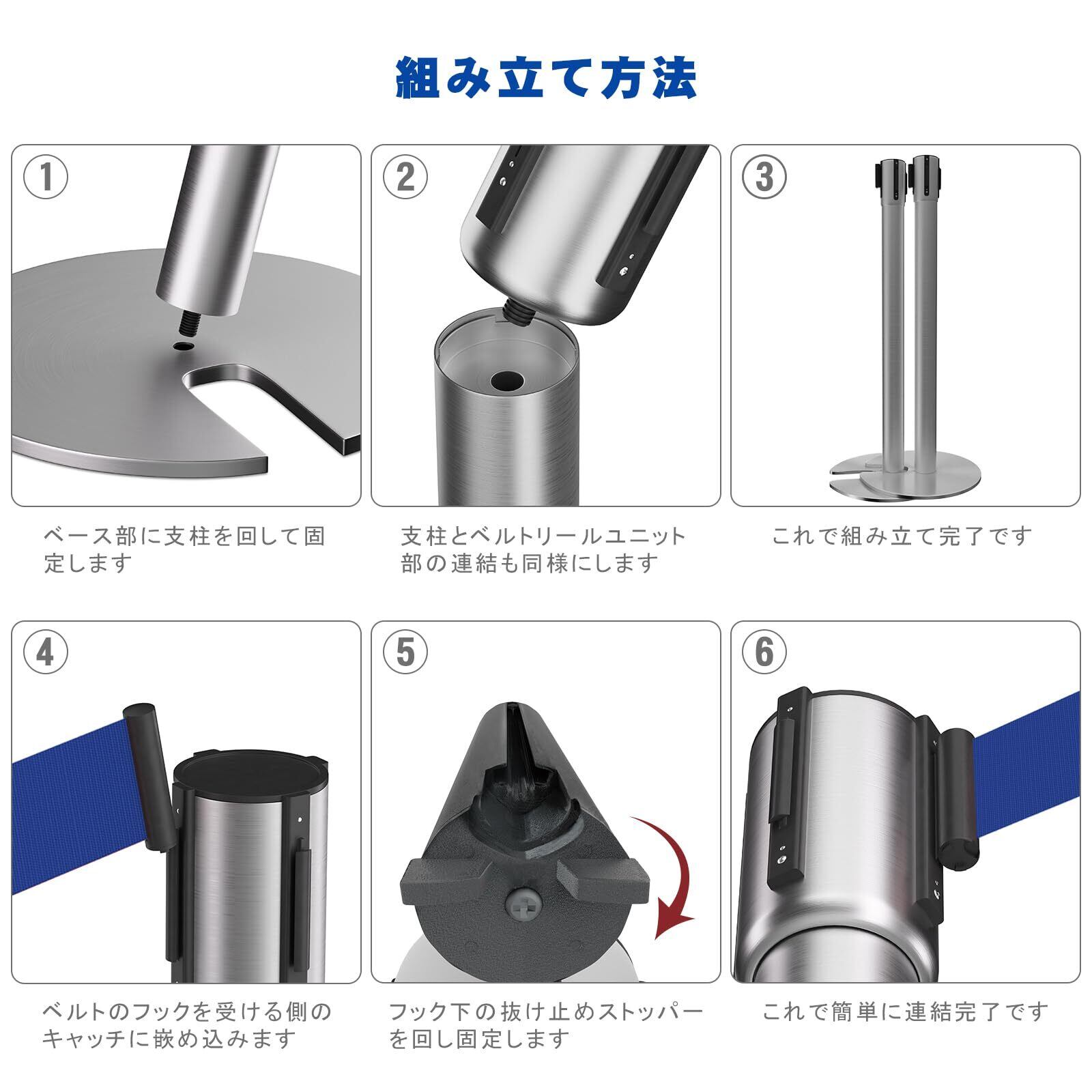 組み立て方法

①

ベース部に支柱を回して固定します

②

支柱とベルトリールユニット部の連結も同様にします

③

これで組み立て完了です

④

ベルトのフックを受ける側のキャッチに嵌め込みます

⑤

フック下の抜け止めストッパーを回し固定します

⑥

これで簡単に連結完了です