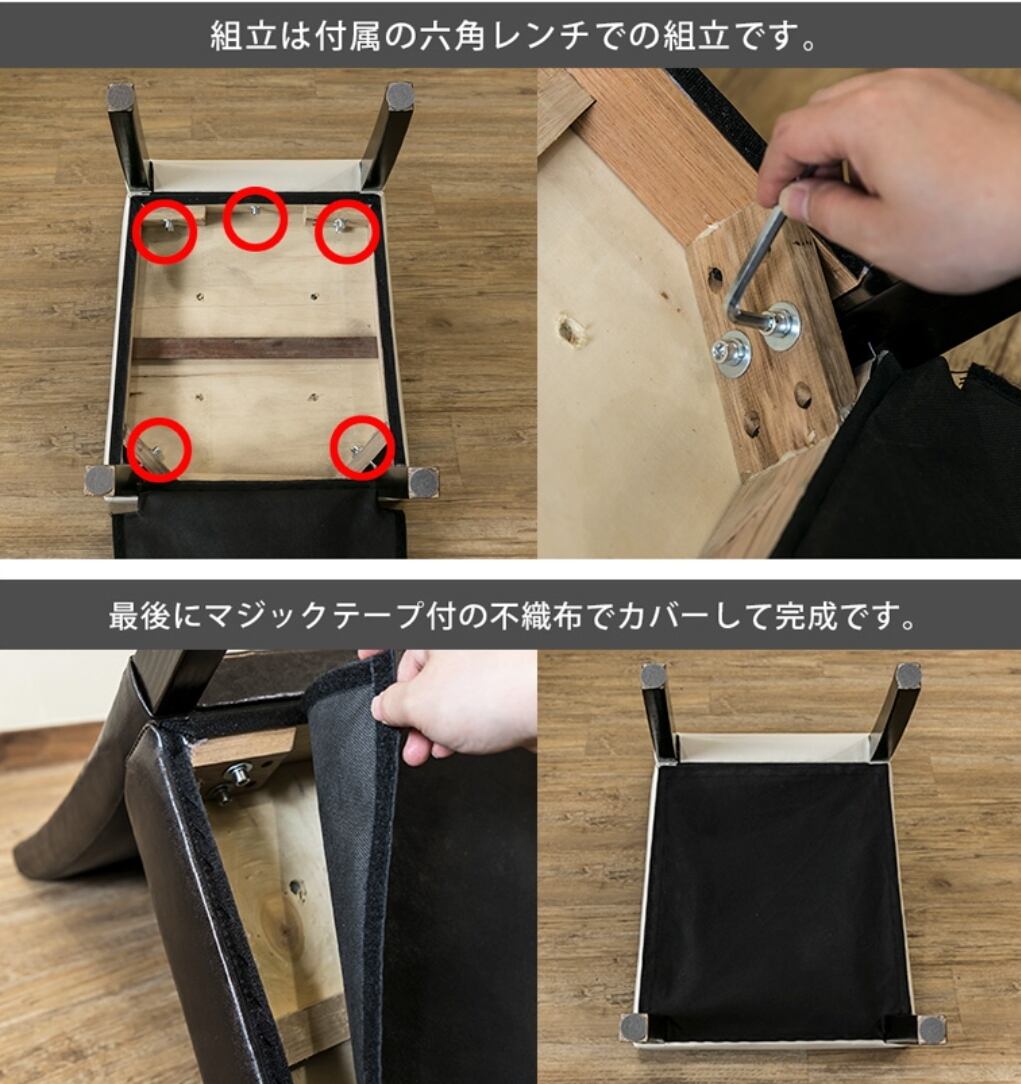 組立は付属の六角レンチでの組立です。

最後にマジックテープ付の不織布でカバーして完成です。