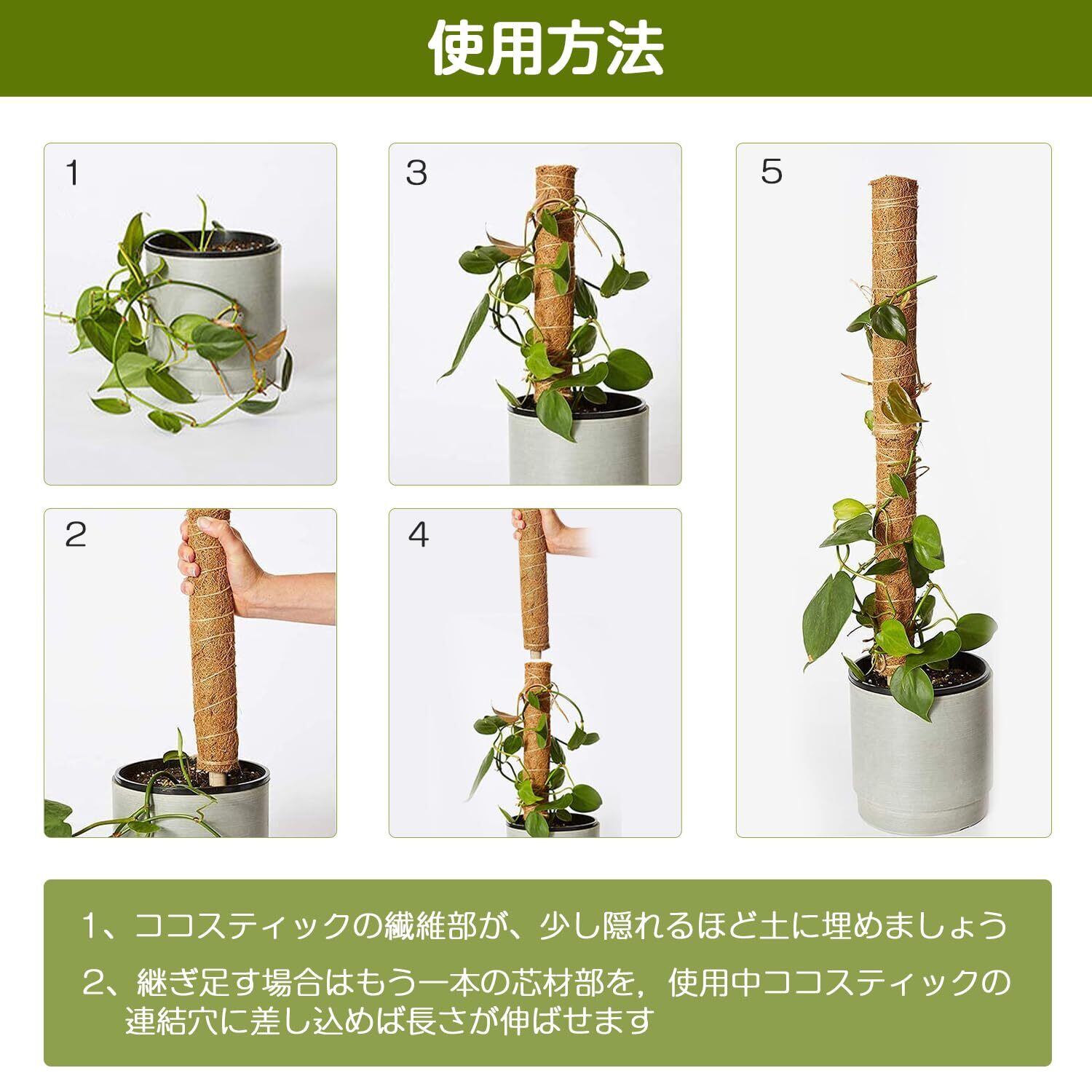 使用方法

1

3

5

2

4

1、ココスティックの繊維部が、少し隠れるほど土に埋めましょう

2、継ぎ足す場合はもう一本の芯材部を，使用中ココスティックの連結穴に差し込めば長さが伸ばせます