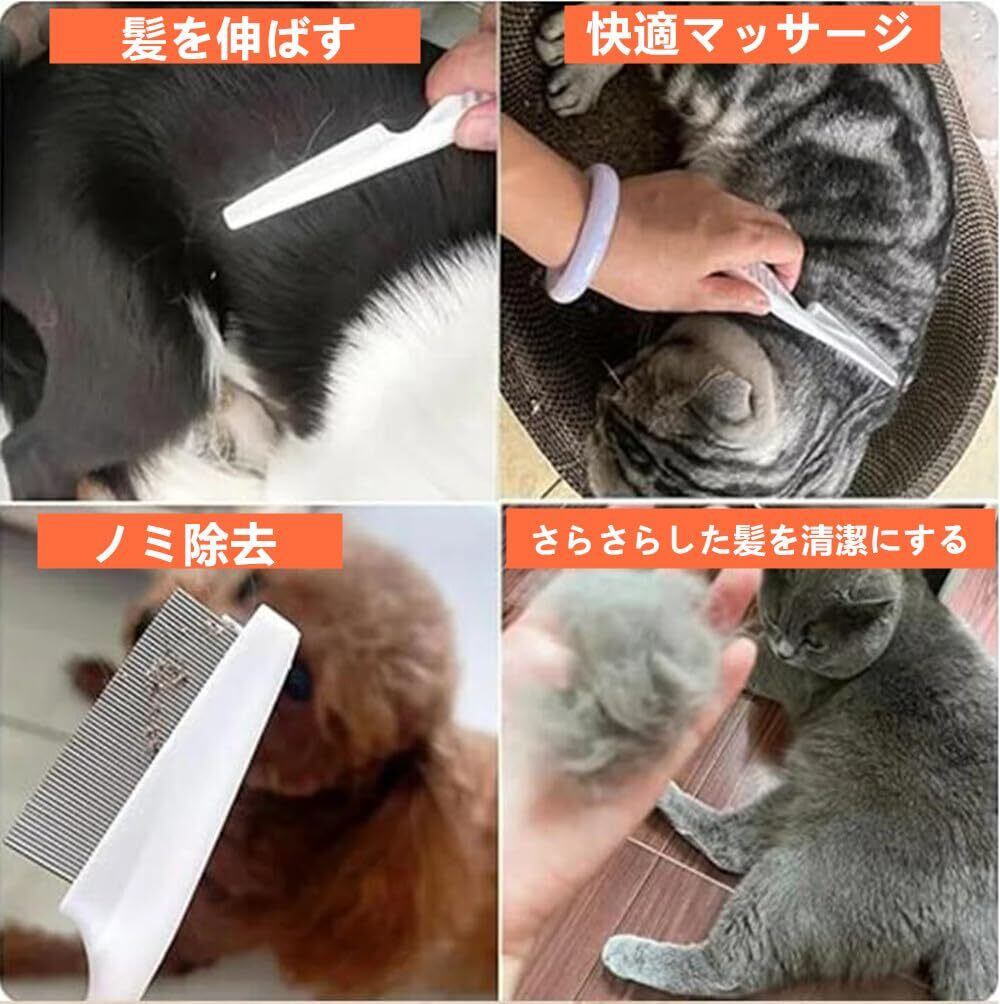 髪を伸ばす

快適マッサージ

ノミ除去

さらさらした髪を清潔にする