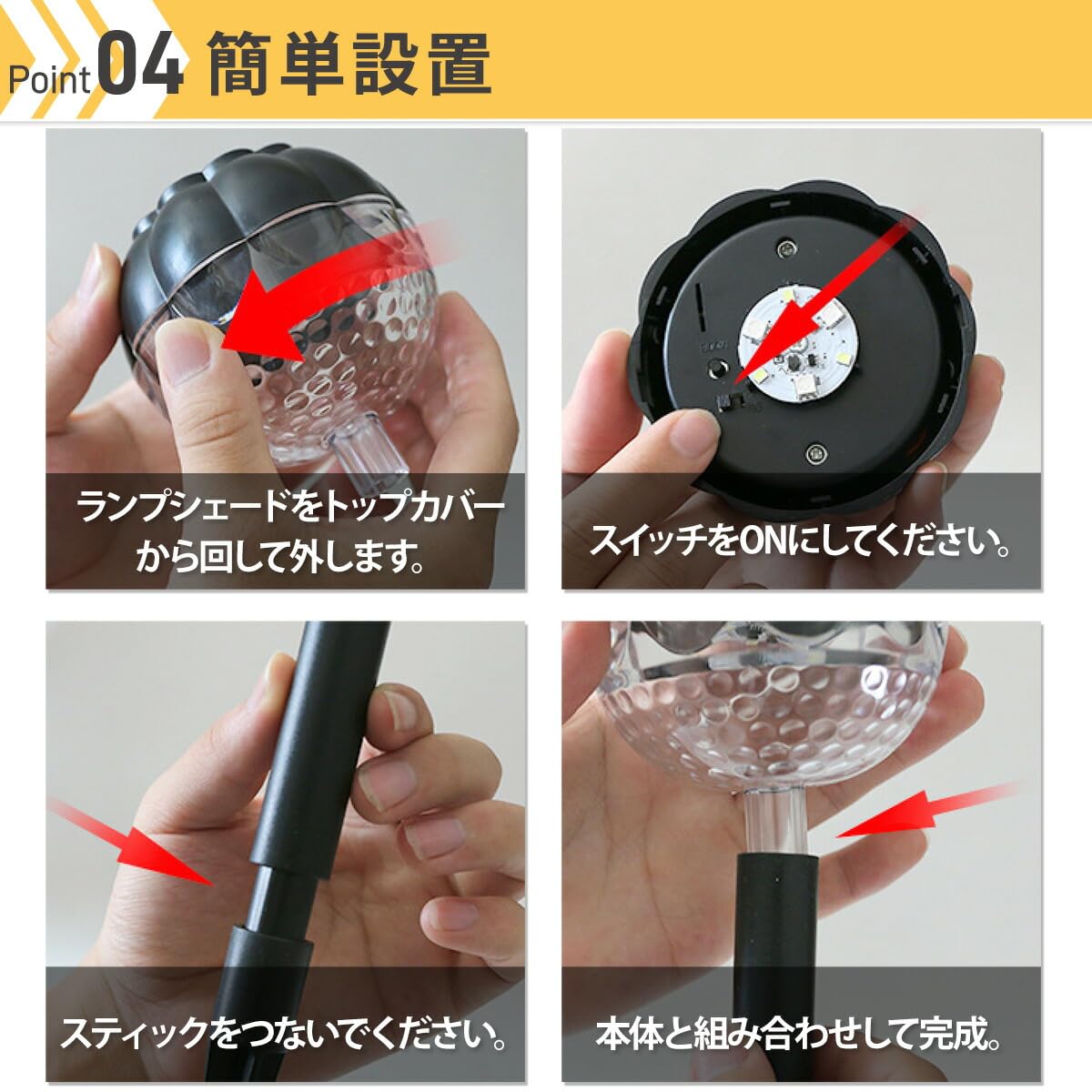 Point 04 簡単設置

ランプシェードをトップカバーから回して外します。

スイッチをONにしてください。

スティックをつないでください。

本体と組み合わせして完成。