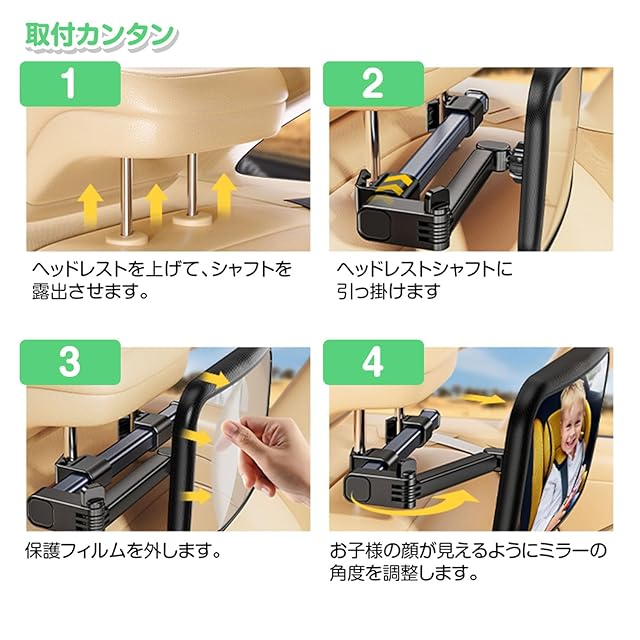 取付カンタン

1

ヘッドレストを上げて、シャフトを露出させます。

2

ヘッドレストシャフトに引っ掛けます

3

保護フィルムを外します。

4

お子様の顔が見えるようにミラーの角度を調整します。