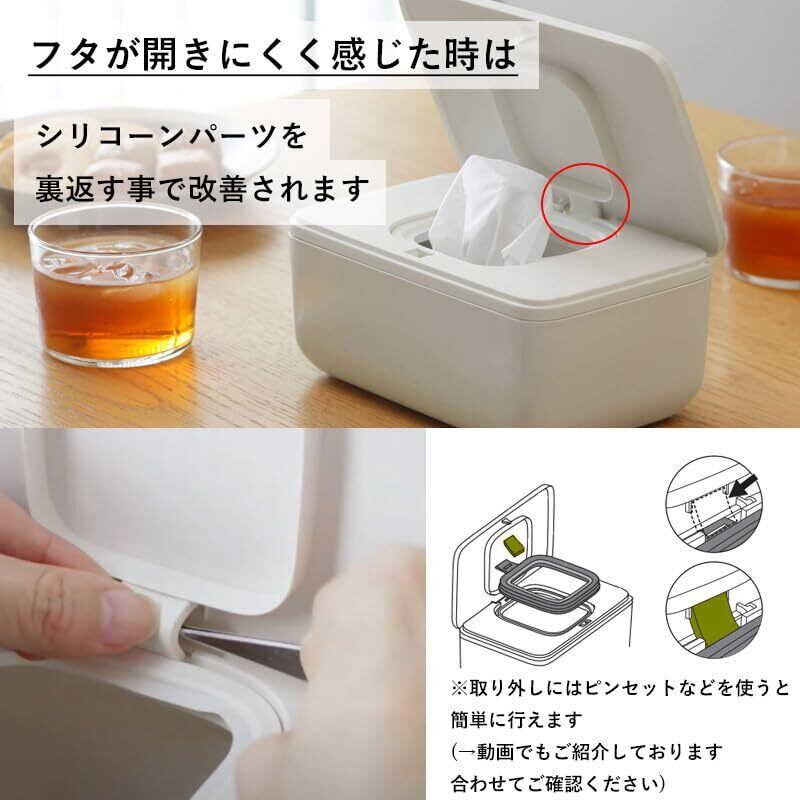 フタが開きにくく感じた時は

シリコーンパーツを
裏返す事で改善されます

※取り外しにはピンセットなどを使うと簡単に行えます
(一動画でもご紹介しております
合わせてご確認ください)