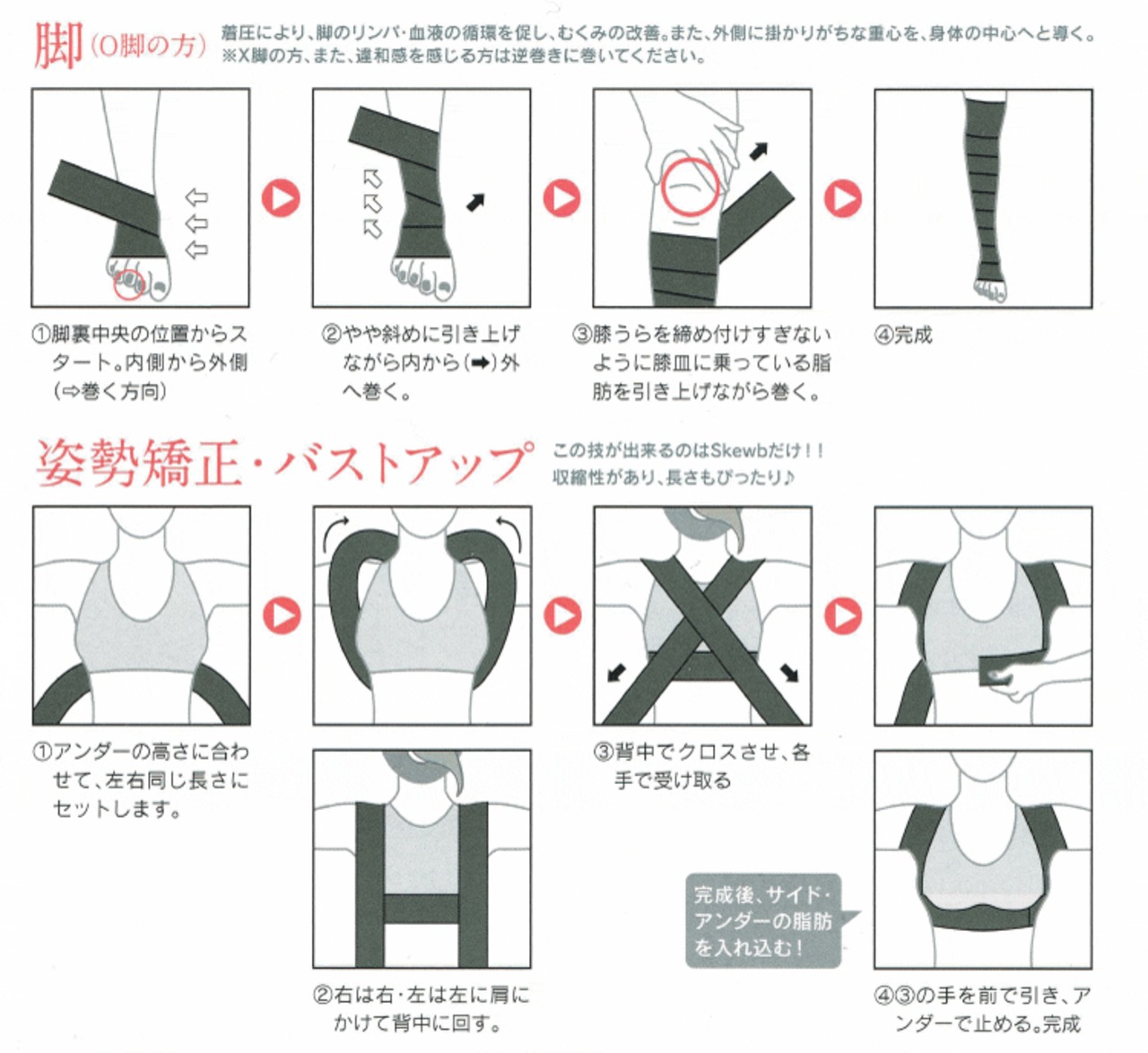 脚（O脚の方）

着圧により、脚のリンパ・血液の循環を促し、むくみの改善。また、外側に掛かりがちな重心を、身体の中心へと導く。
※X脚の方、また、違和感を感じる方は逆巻きに巻いてください。

①脚裏中央の位置からスタート。内側から外側（⇨巻く方向）

②やや斜めに引き上げながら内から（➡）外へ巻く。

③膝うらを締め付けすぎないように膝皿に乗っている脂肪を引き上げながら巻く。

④完成

姿勢矯正・バストアップ

この技が出来るのはSkewbだけ！！
収縮性があり、長さもぴったり♪

①アンダーの高さに合わせて、左右同じ長さにセットします。

②右は右・左は左に肩にかけて背中に回す。

③背中でクロスさせ、各手で受け取る

完成後、サイド・アンダーの脂肪を入れ込む！

④③の手を前で引き、アンダーで止める。完成