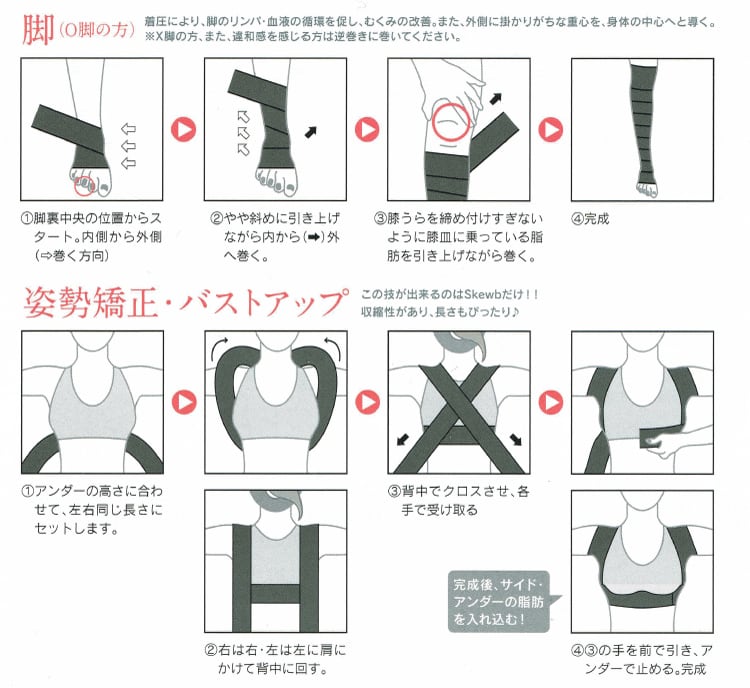 脚（O脚の方）

着圧により、脚のリンパ・血液の循環を促し、むくみの改善。また、外側に掛かりがちな重心を、身体の中心へと導く。
※X脚の方、また、違和感を感じる方は逆巻きに巻いてください。

①脚裏中央の位置からスタート。内側から外側（⇨巻く方向）

②やや斜めに引き上げながら内から（➡）外へ巻く。

③膝うらを締め付けすぎないように膝皿に乗っている脂肪を引き上げながら巻く。

④完成

姿勢矯正・バストアップ

この技が出来るのはSkewbだけ！！
収縮性があり、長さもぴったり♪

①アンダーの高さに合わせて、左右同じ長さにセットします。

②右は右・左は左に肩にかけて背中に回す。

③背中でクロスさせ、各手で受け取る

完成後、サイド・アンダーの脂肪を入れ込む！

④③の手を前で引き、アンダーで止める。完成