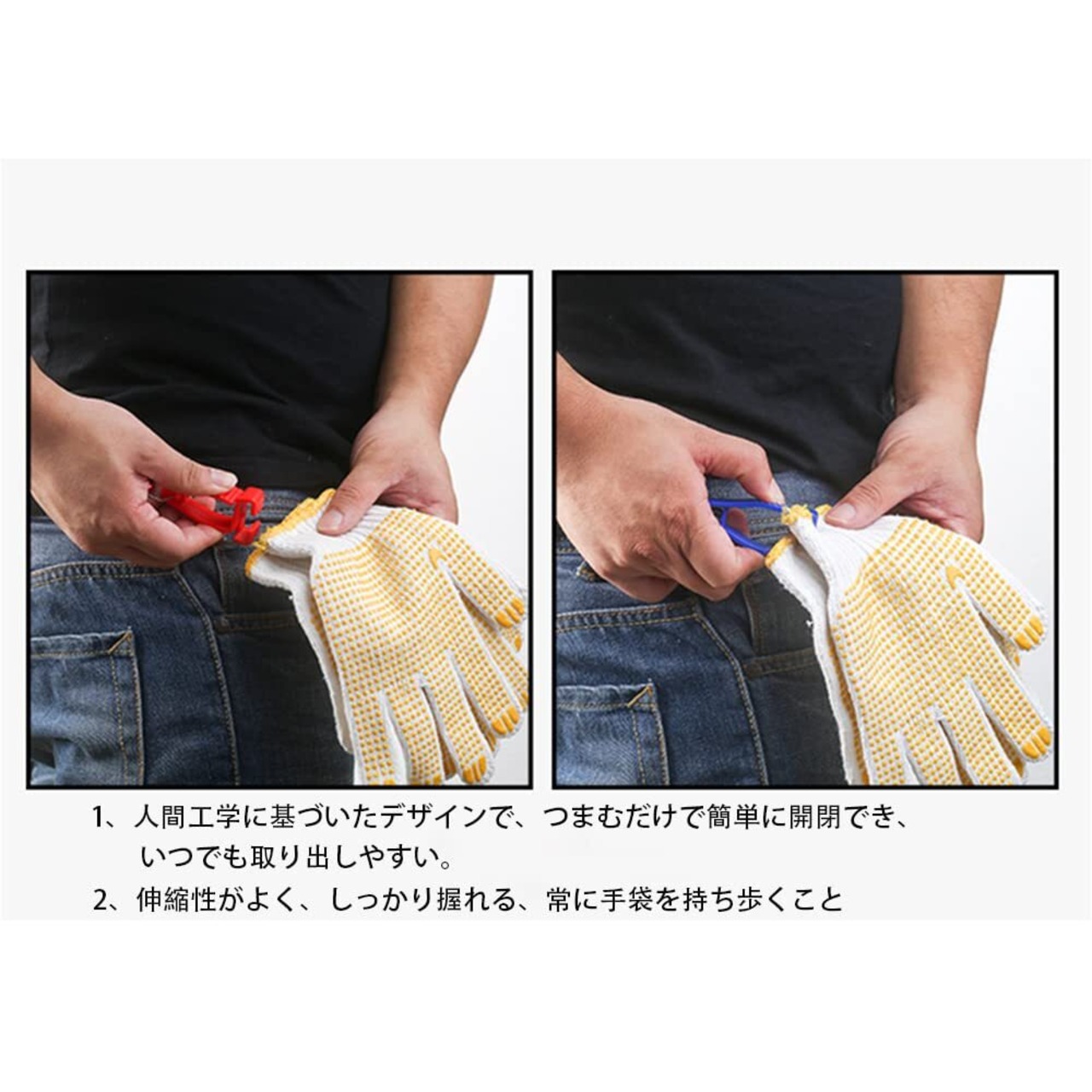 1、人間工学に基づいたデザインで、つまむだけで簡単に開閉でき、いつでも取り出しやすい。

2、伸縮性がよく、しっかり握れる、常に手袋を持ち歩くこと