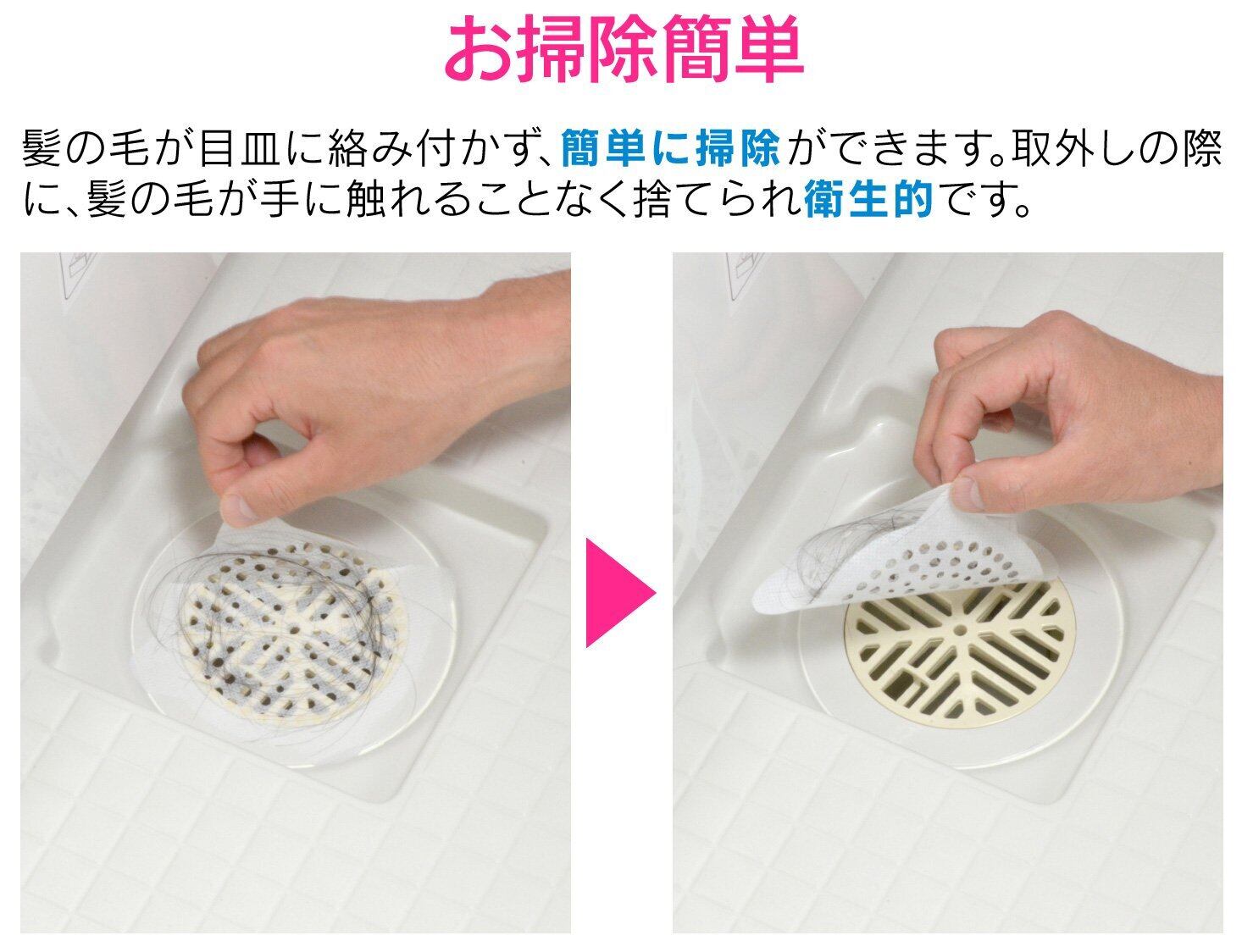 お掃除簡単

髪の毛が目皿に絡み付かず、簡単に掃除ができます。取外しの際に、髪の毛が手に触れることなく捨てられ衛生的です。