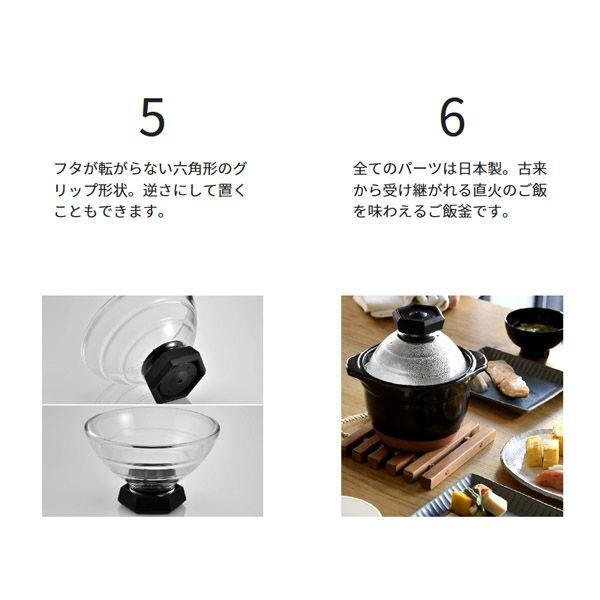 5

フタが転がらない六角形のグリップ形状。逆さにして置くこともできます。

6

全てのパーツは日本製。古来から受け継がれる直火のご飯を味わえるご飯釜です。