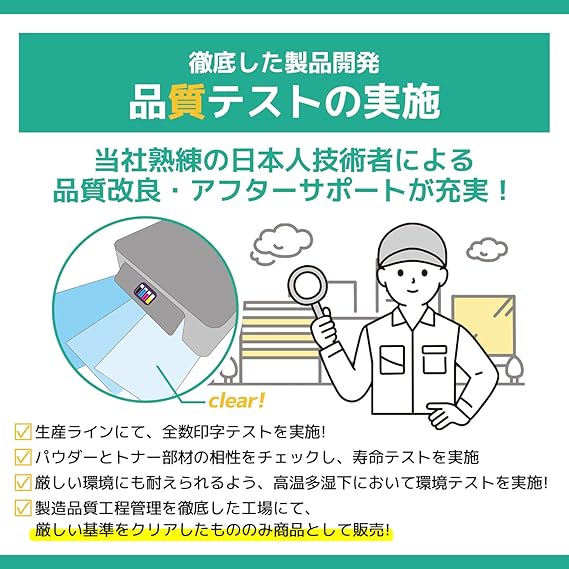 徹底した製品開発
品質テストの実施

当社熟練の日本人技術者による
品質改良・アフターサポートが充実！

clear!

生産ラインにて、全数印字テストを実施!
パウダーとトナー部材の相性をチェックし、寿命テストを実施
厳しい環境にも耐えられるよう、高温多湿下において環境テストを実施!
製造品質工程管理を徹底した工場にて、
厳しい基準をクリアしたもののみ商品として販売!