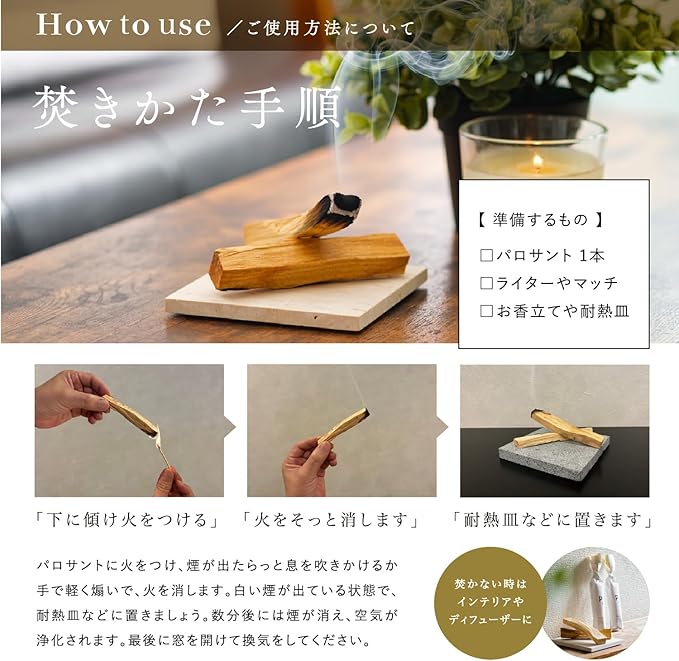 How to use ／ご使用方法について

焚きかた手順

【 準備するもの 】
□パロサント 1本
□ライターやマッチ
□お香立てや耐熱皿

「下に傾け火をつける」

「火をそっと消します」

「耐熱皿などに置きます」

パロサントに火をつけ、煙が出たらっと息を吹きかけるか手で軽く煽いで、火を消します。白い煙が出ている状態で、耐熱皿などに置きましょう。数分後には煙が消え、空気が浄化されます。最後に窓を開けて換気をしてください。

焚かない時は
インテリアや
ディフューザーに