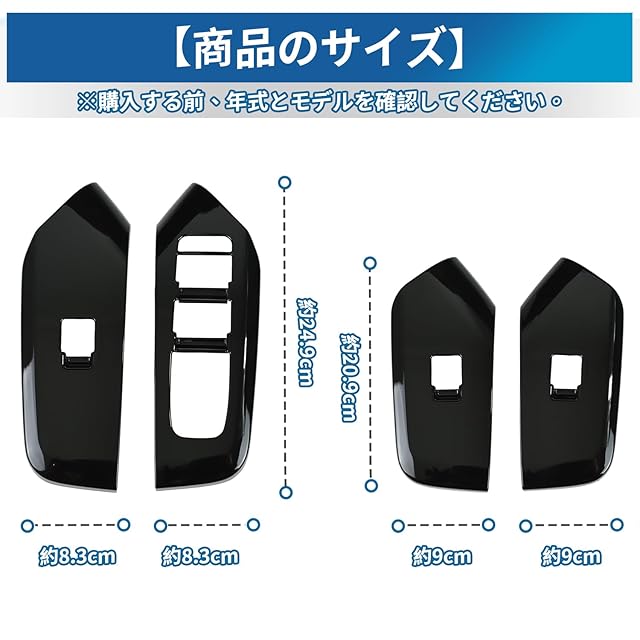 【商品のサイズ】

※購入する前、年式とモデルを確認してください。

約24.9cm

約20.9cm

約8.3cm

約8.3cm

約9cm

約9cm