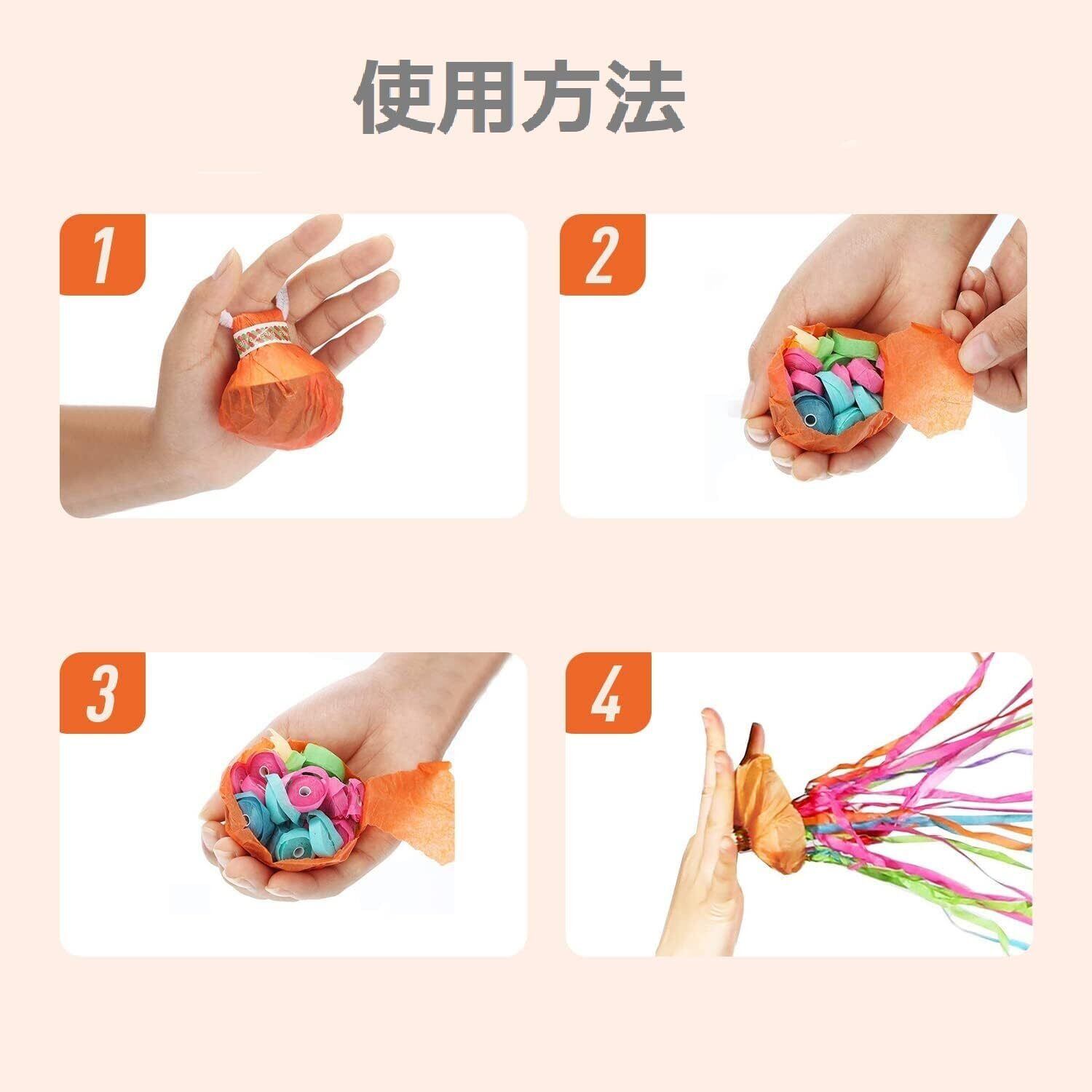 使用方法

1

2

3

4