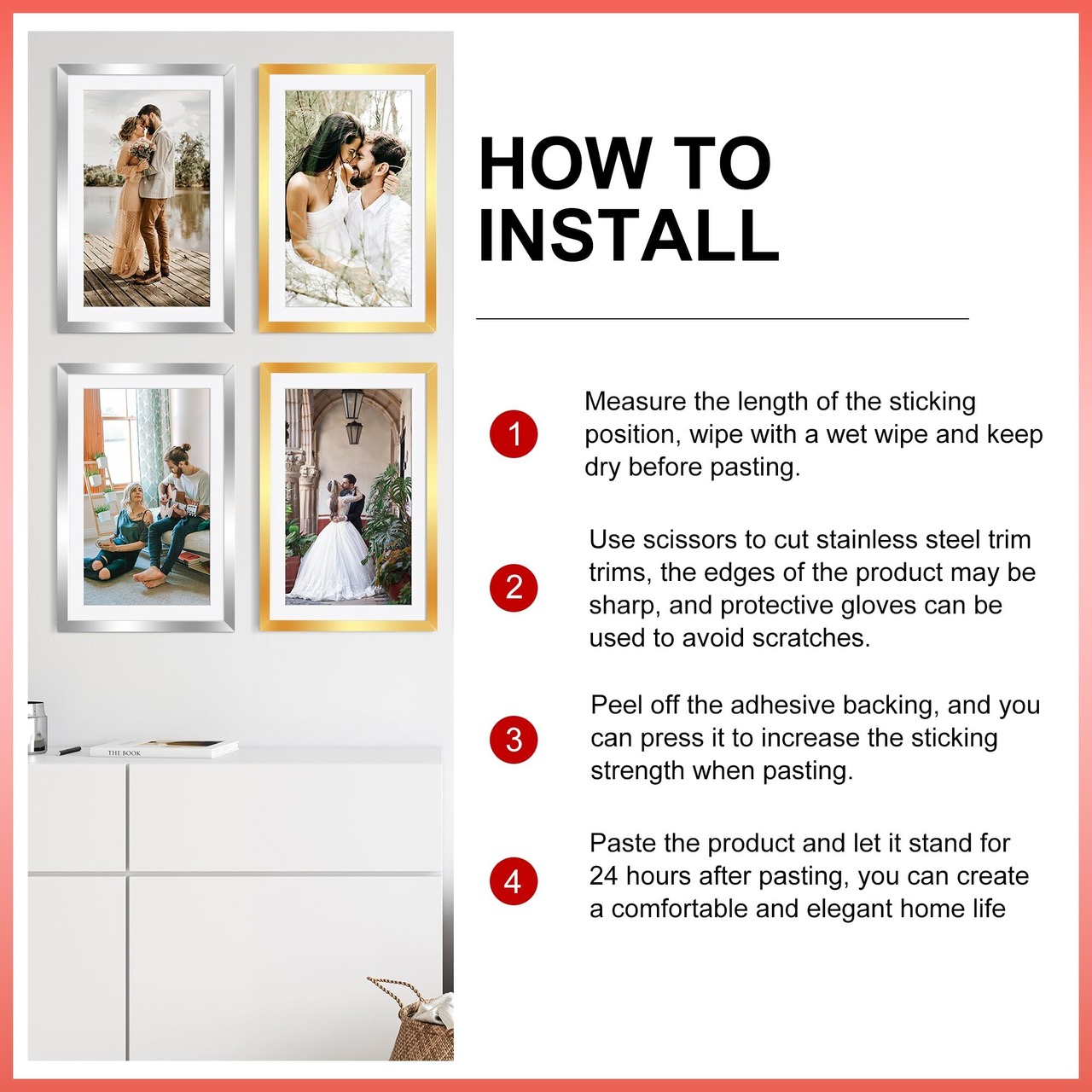 THE BOOK

HOW TO INSTALL

1 Measure the length of the sticking position, wipe with a wet wipe and keep dry before pasting.

2 Use scissors to cut stainless steel trim trims, the edges of the product may be sharp, and protective gloves can be used to avoid scratches.

3 Peel off the adhesive backing, and you can press it to increase the sticking strength when pasting.

4 Paste the product and let it stand for 24 hours after pasting, you can create a comfortable and elegant home life