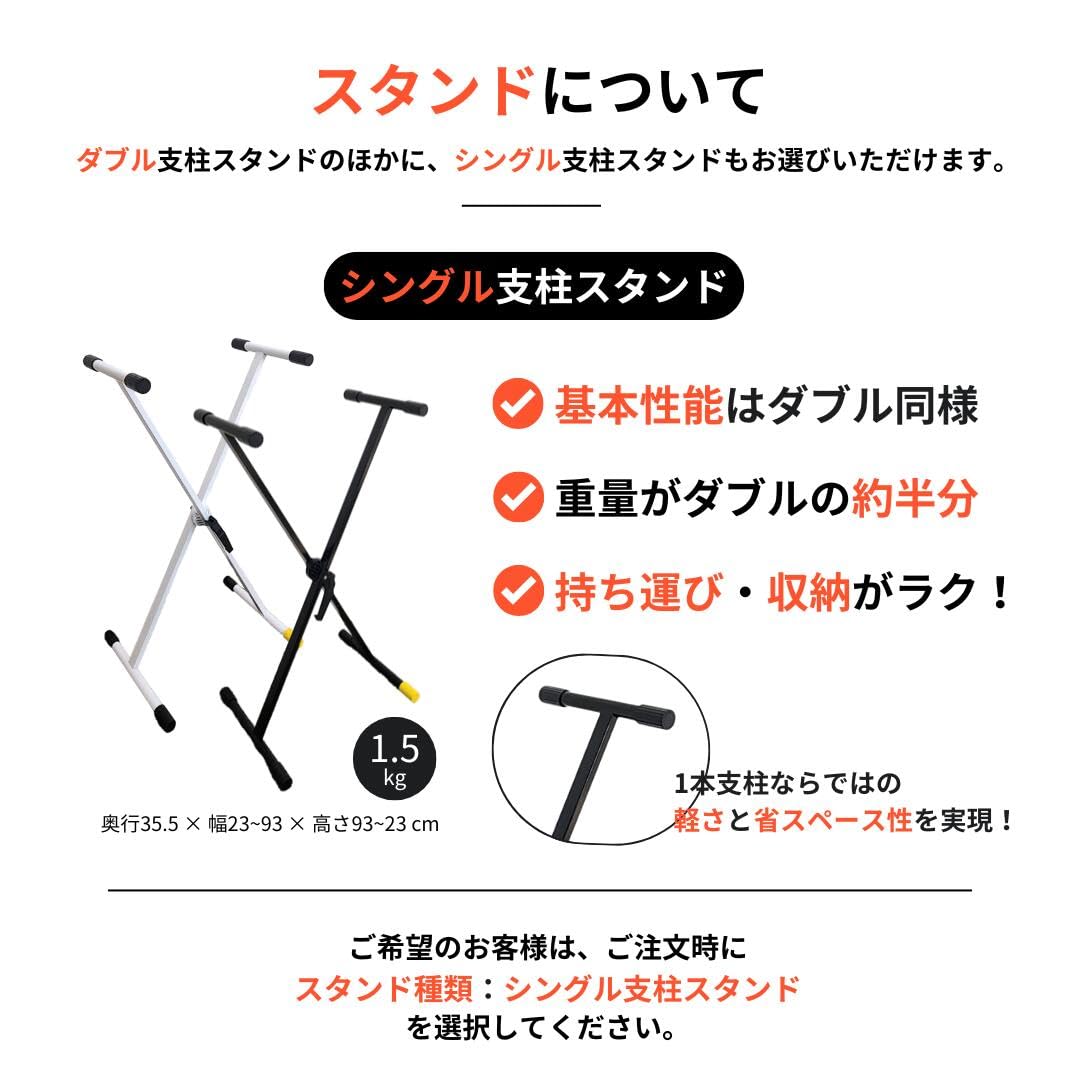 スタンドについて

ダブル支柱スタンドのほかに、シングル支柱スタンドもお選びいただけます。

シングル支柱スタンド

基本性能はダブル同様

重量がダブルの約半分

持ち運び・収納がラク！

1.5 kg

奥行35.5 × 幅23~93 × 高さ93~23 cm

1本支柱ならではの軽さと省スペース性を実現！

ご希望のお客様は、ご注文時に
スタンド種類：シングル支柱スタンド
を選択してください。