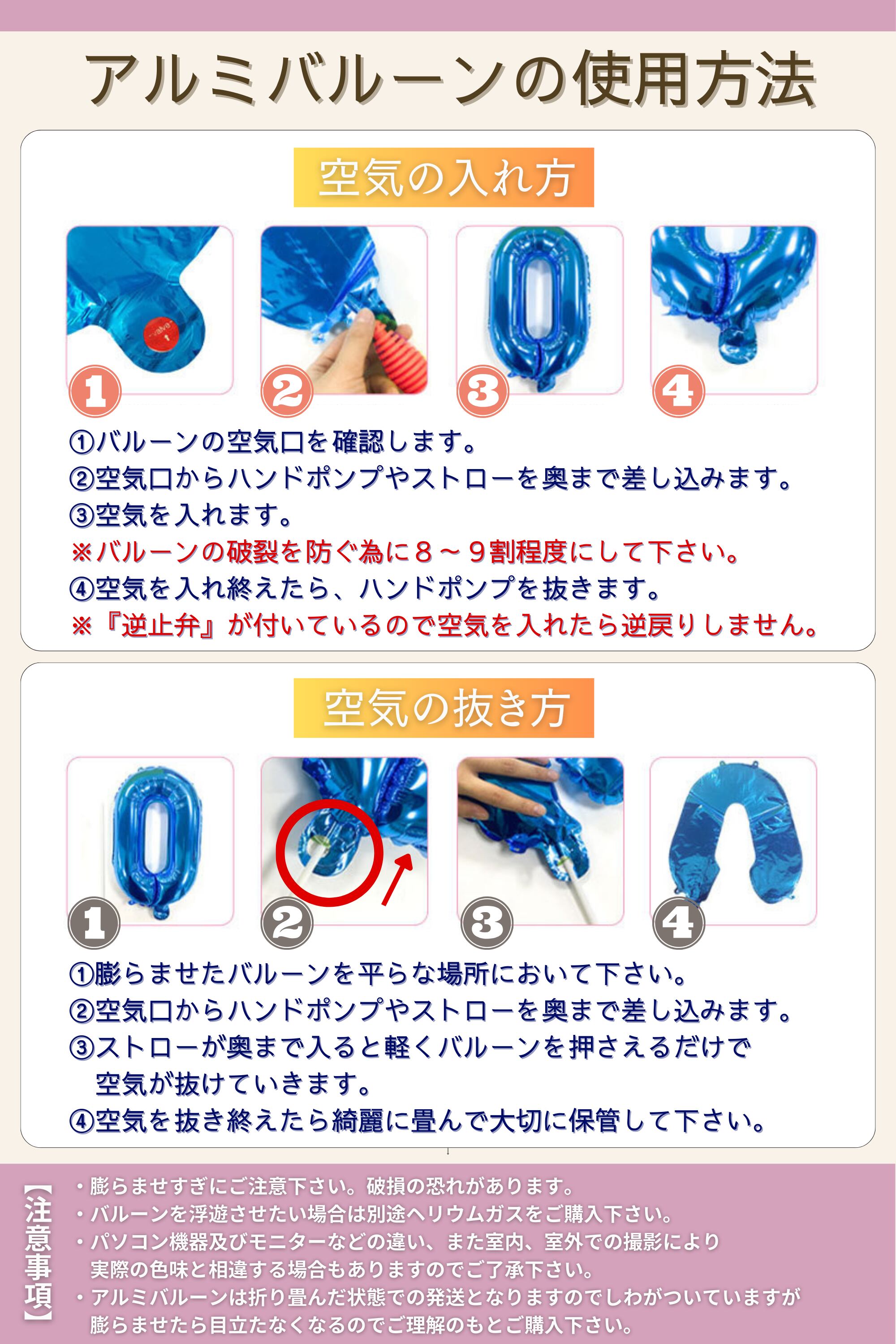 アルミバルーンの使用方法

空気の入れ方

1

2

3

4

①バルーンの空気口を確認します。
②空気口からハンドポンプやストローを奥まで差し込みます。
③空気を入れます。
※バルーンの破裂を防ぐ為に８～９割程度にして下さい。
④空気を入れ終えたら、ハンドポンプを抜きます。
※『逆止弁』が付いているので空気を入れたら逆戻りしません。

空気の抜き方

1

2

3

4

①膨らませたバルーンを平らな場所において下さい。
②空気口からハンドポンプやストローを奥まで差し込みます。
③ストローが奥まで入ると軽くバルーンを押さえるだけで空気が抜けていきます。
④空気を抜き終えたら綺麗に畳んで大切に保管して下さい。

【注意事項】

・膨らませすぎにご注意下さい。破損の恐れがあります。
・バルーンを浮遊させたい場合は別途ヘリウムガスをご購入下さい。
・パソコン機器及びモニターなどの違い、また室内、室外での撮影により実際の色味と相違する場合もありますのでご了承下さい。
・アルミバルーンは折り畳んだ状態での発送となりますのでしわがついていますが膨らませたら目立たなくなるのでご理解のもとご購入下さい。