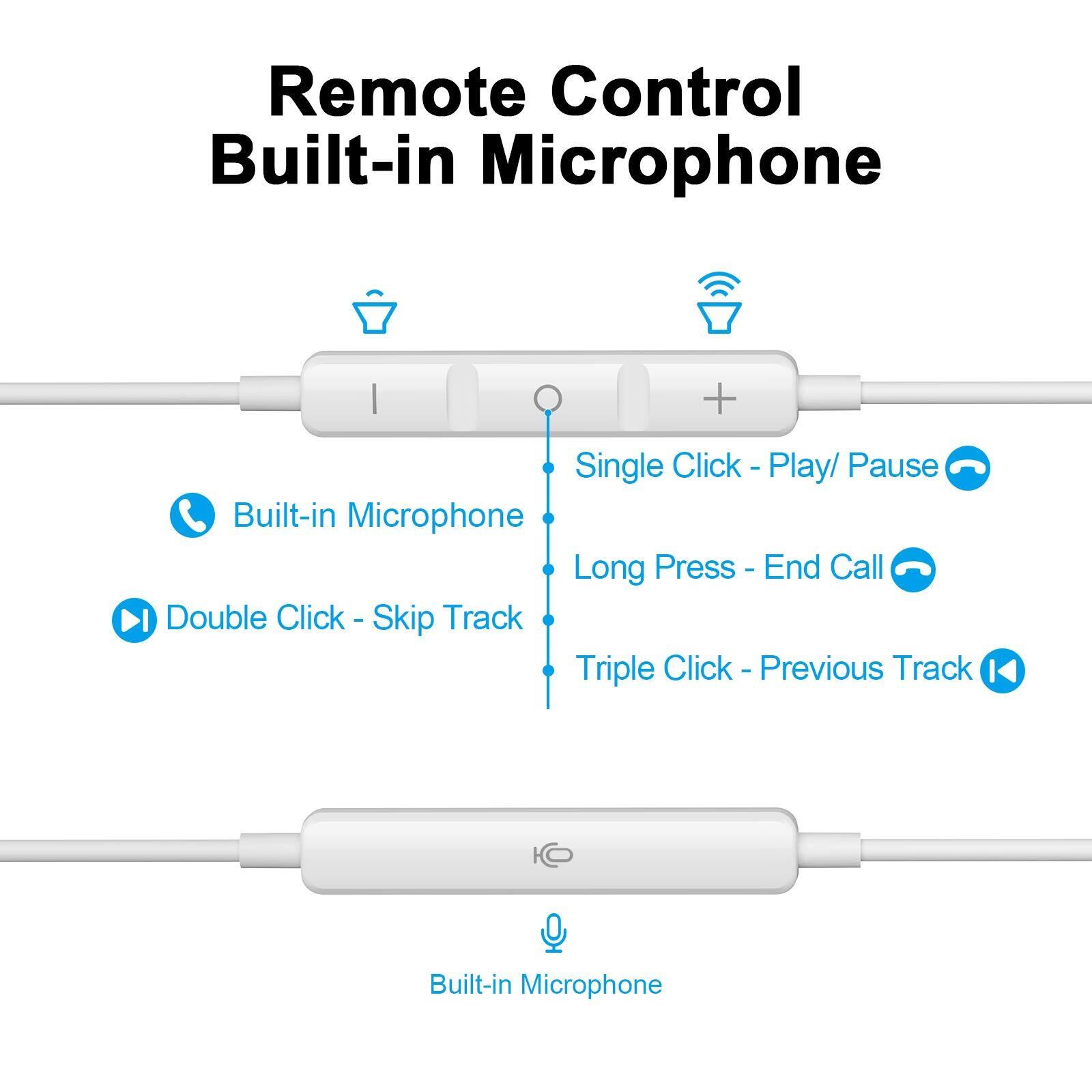 Remote Control
Built-in Microphone

Single Click - Play/ Pause

Built-in Microphone

Long Press - End Call

Double Click - Skip Track

Triple Click - Previous Track

Built-in Microphone