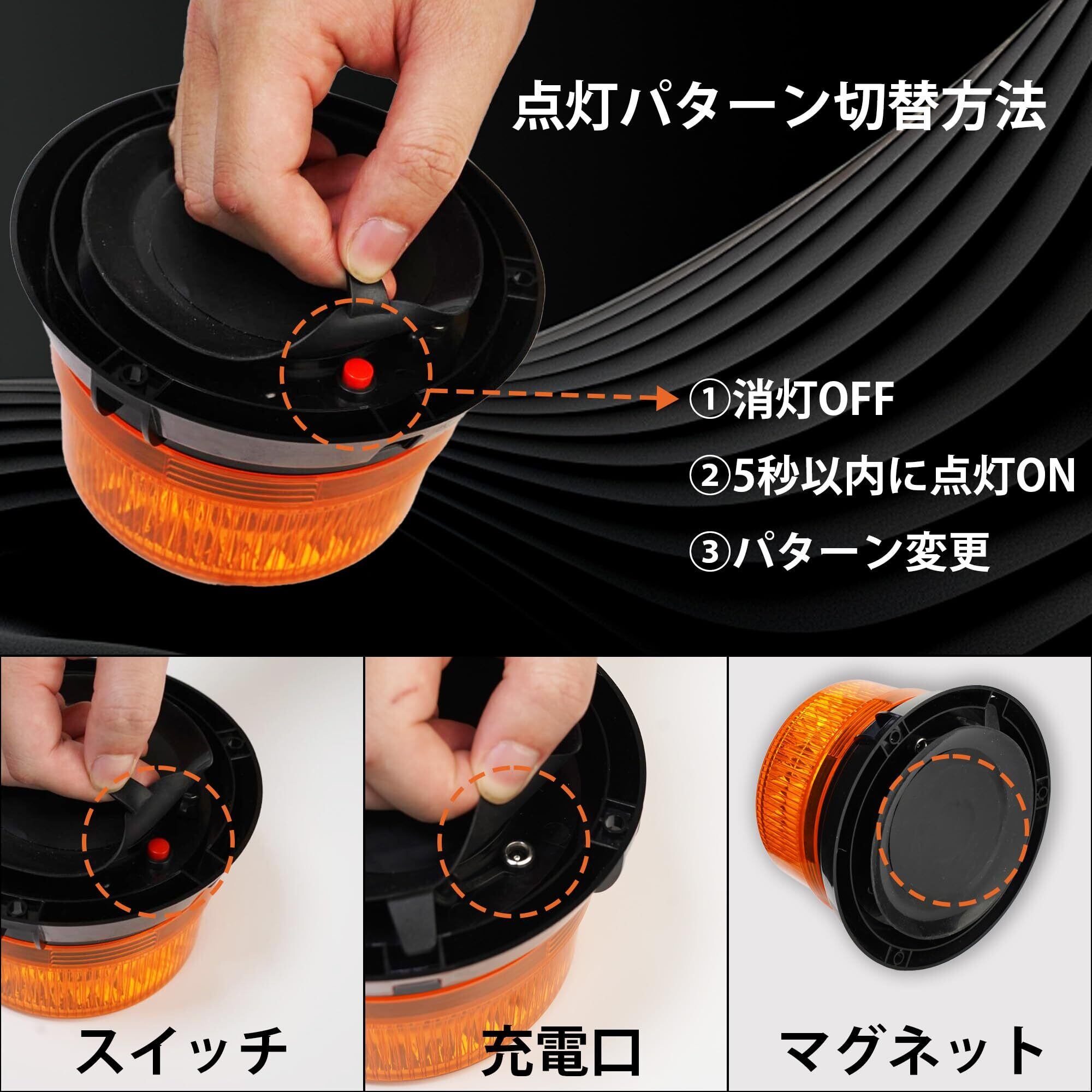 点灯パターン切替方法

①消灯OFF

②5秒以内に点灯ON

③パターン変更

スイッチ

充電口

マグネット