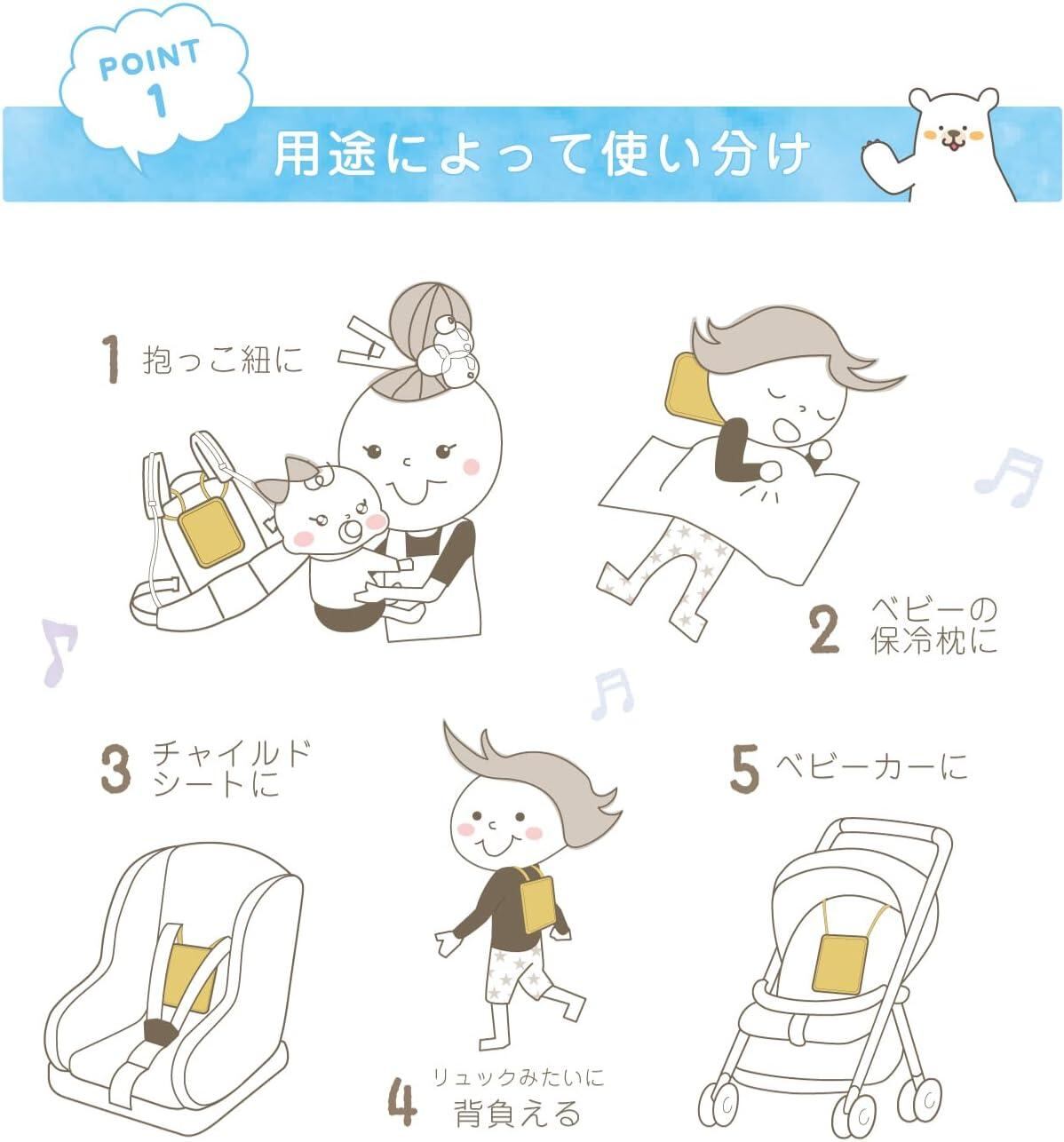 POINT 1

用途によって使い分け

1 抱っこ紐に

2 ベビーの保冷枕に

3 チャイルドシートに

4 リュックみたいに背負える

5 ベビーカーに