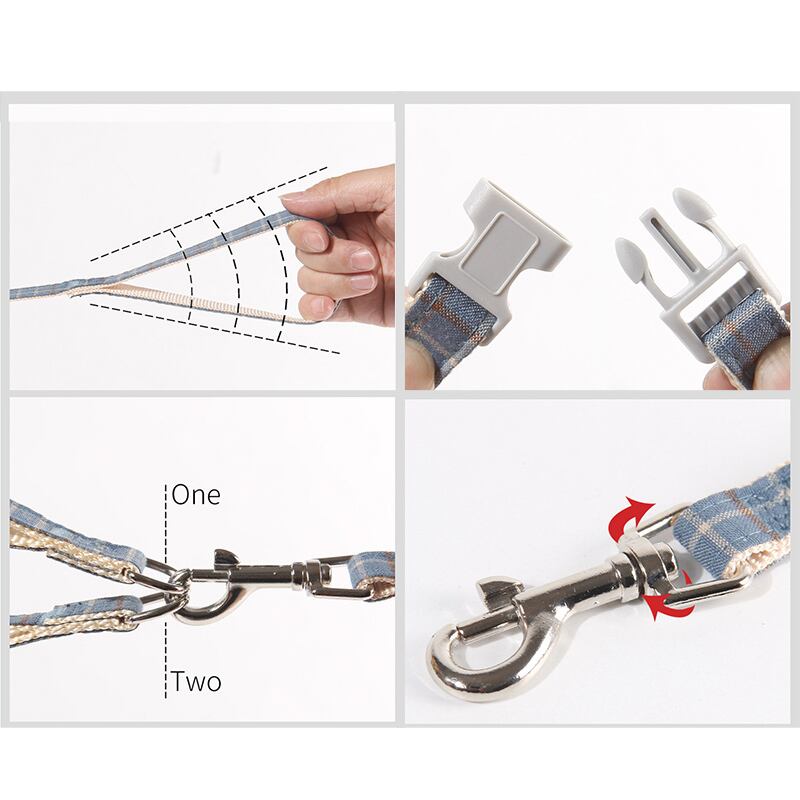 One

Two