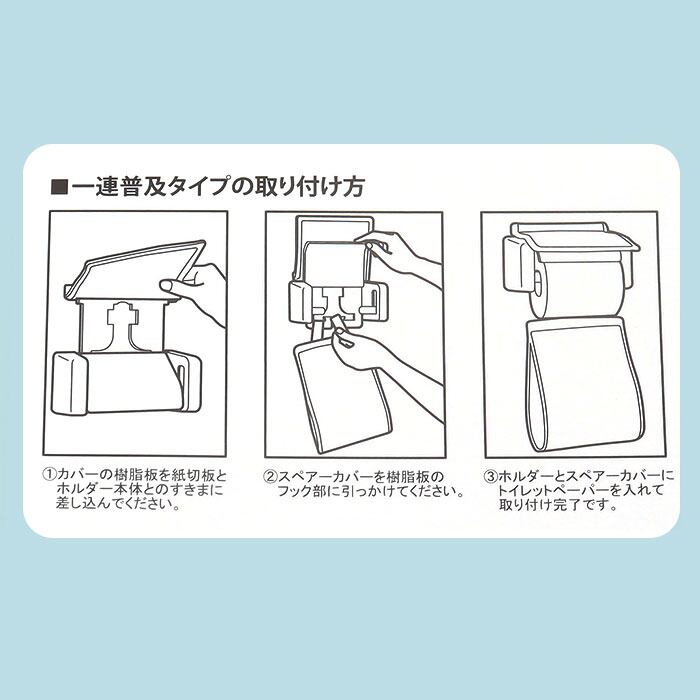 ■一連普及タイプの取り付け方

①カバーの樹脂板を紙切板とホルダー本体とのすきまに差し込んでください。

②スペアーカバーを樹脂板のフック部に引っかけてください。

③ホルダーとスペアーカバーにトイレットペーパーを入れて取り付け完了です。