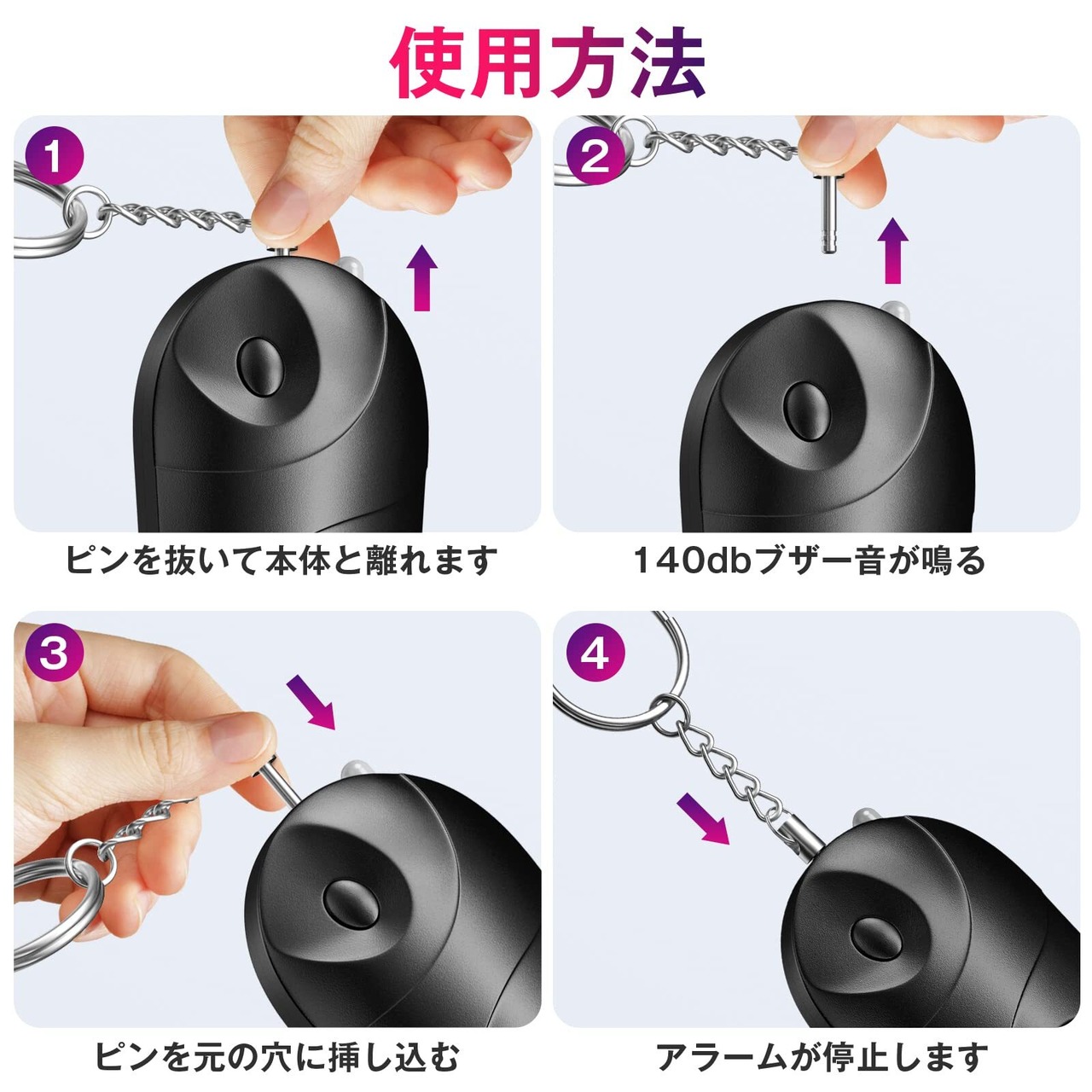 使用方法

1

ピンを抜いて本体と離れます

2

140dbブザー音が鳴る

3

ピンを元の穴に挿し込む

4

アラームが停止します