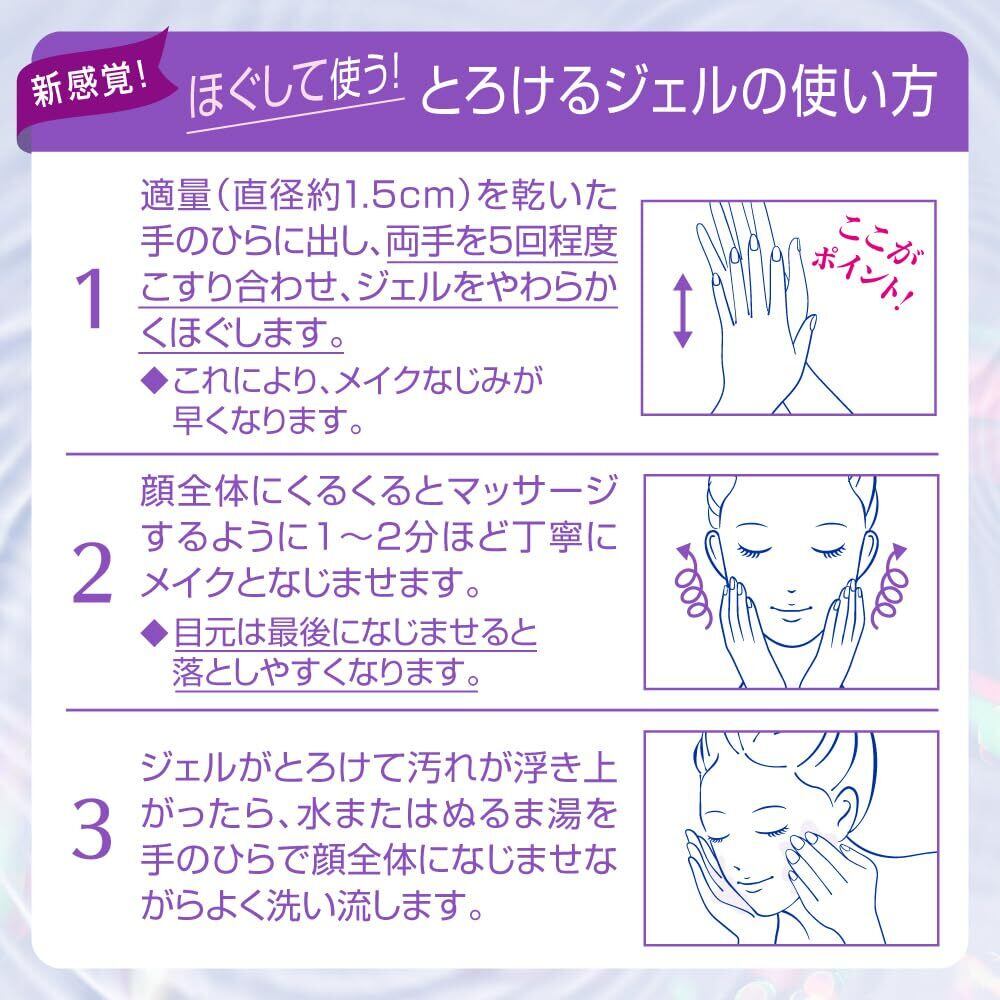 新感覚! ほぐして使う! とろけるジェルの使い方

1 適量(直径約1.5cm)を乾いた手のひらに出し、両手を5回程度こすり合わせ、ジェルをやわらかくほぐします。

◆これにより、メイクなじみが早くなります。

ここがポイント!

2 顔全体にくるくるとマッサージするように1～2分ほど丁寧にメイクとなじませます。

◆目元は最後になじませると落としやすくなります。

3 ジェルがとろけて汚れが浮き上がったら、水またはぬるま湯を手のひらで顔全体になじませながらよく洗い流します。