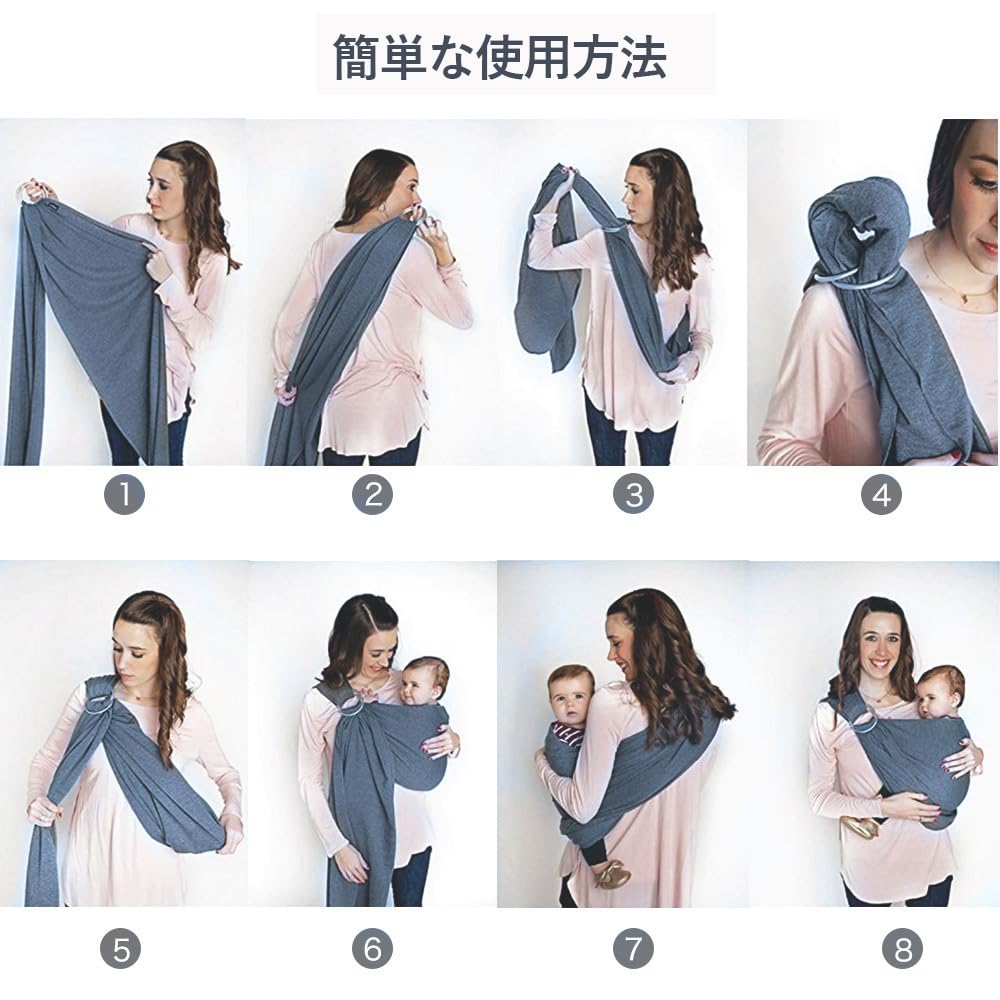 簡単な使用方法

1

2

3

4

5

6

7

8