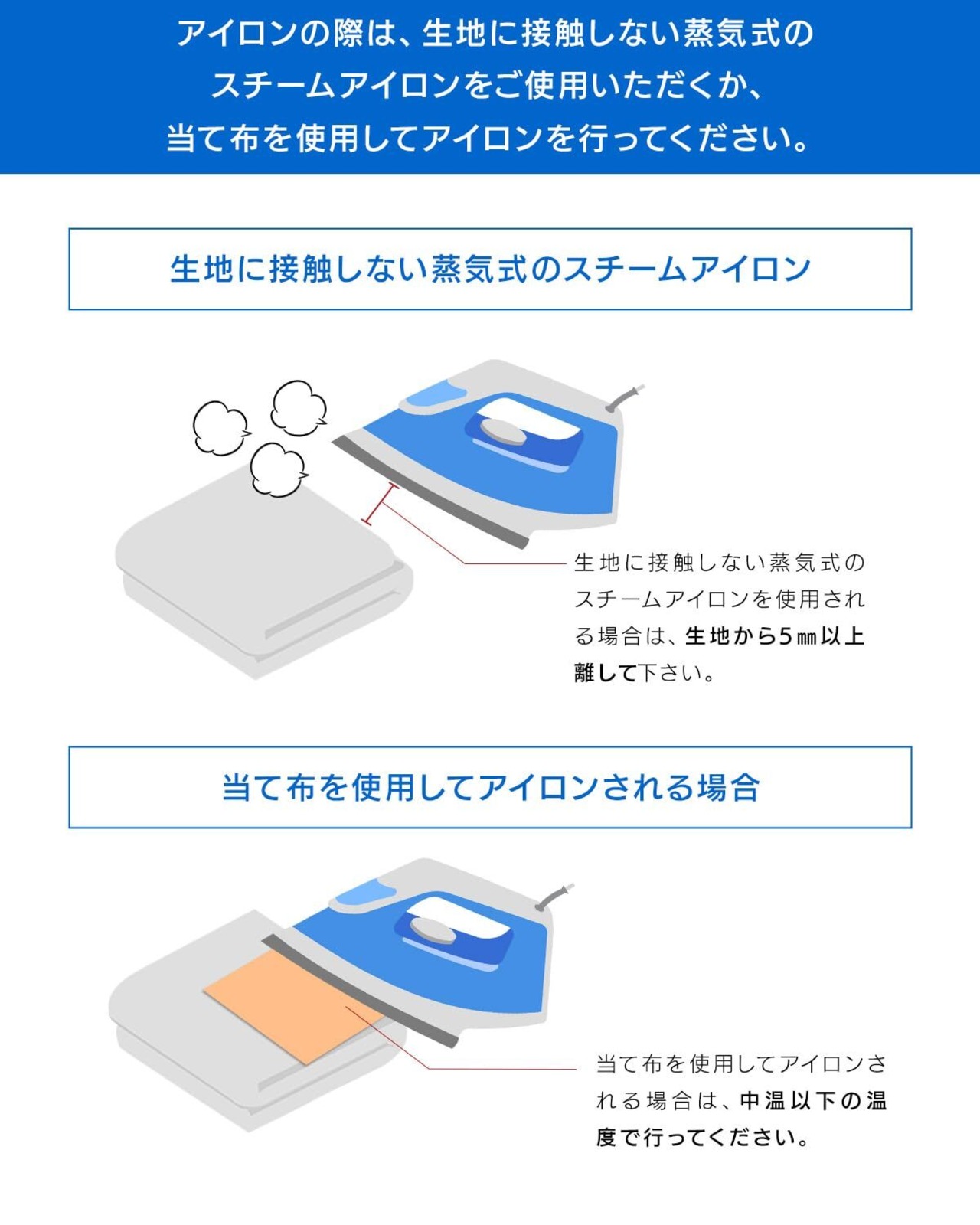 アイロンの際は、生地に接触しない蒸気式のスチームアイロンをご使用いただくか、当て布を使用してアイロンを行ってください。

生地に接触しない蒸気式のスチームアイロン

生地に接触しない蒸気式のスチームアイロンを使用される場合は、生地から5㎜以上離して下さい。

当て布を使用してアイロンされる場合

当て布を使用してアイロンされる場合は、中温以下の温度で行ってください。