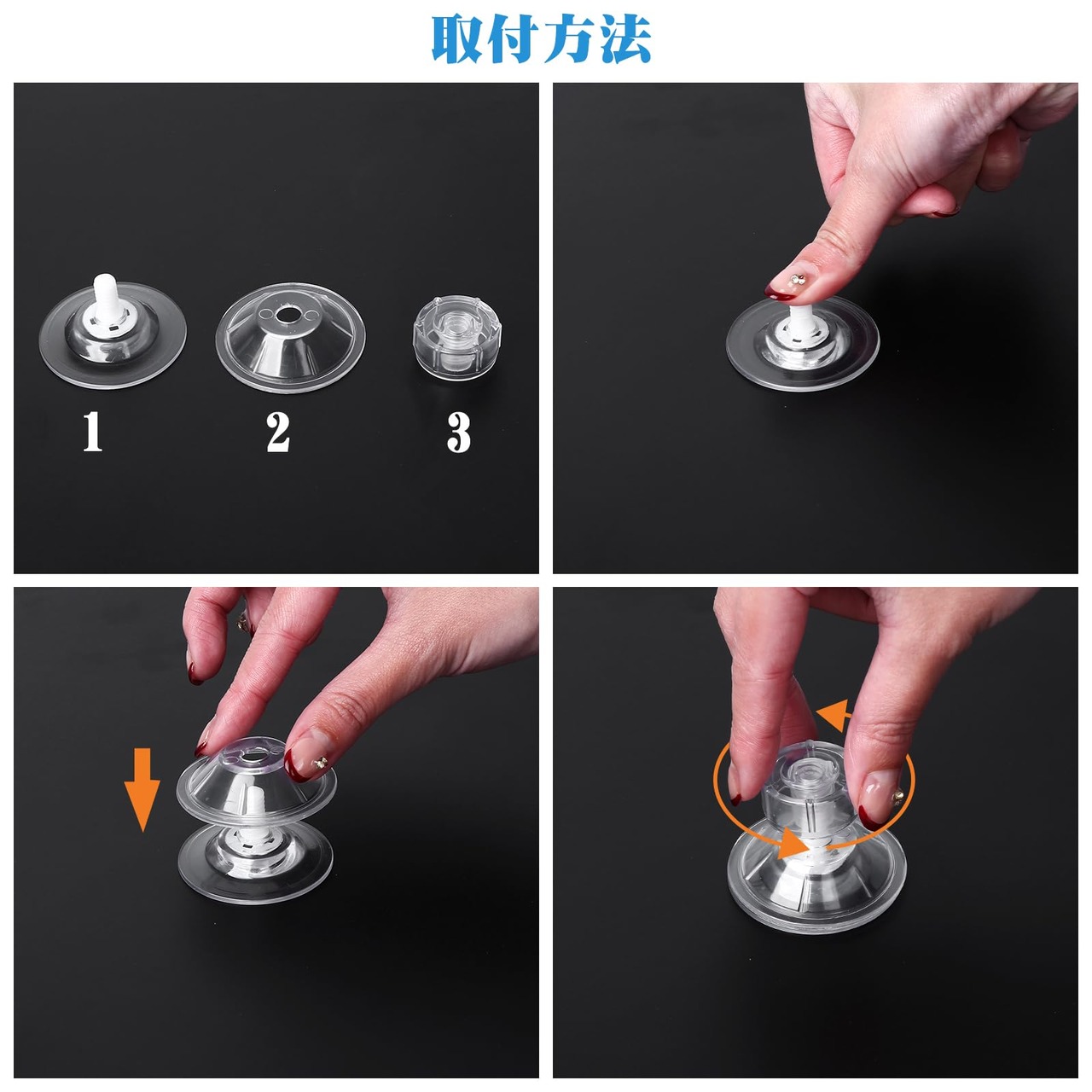 取付方法

1

2

3