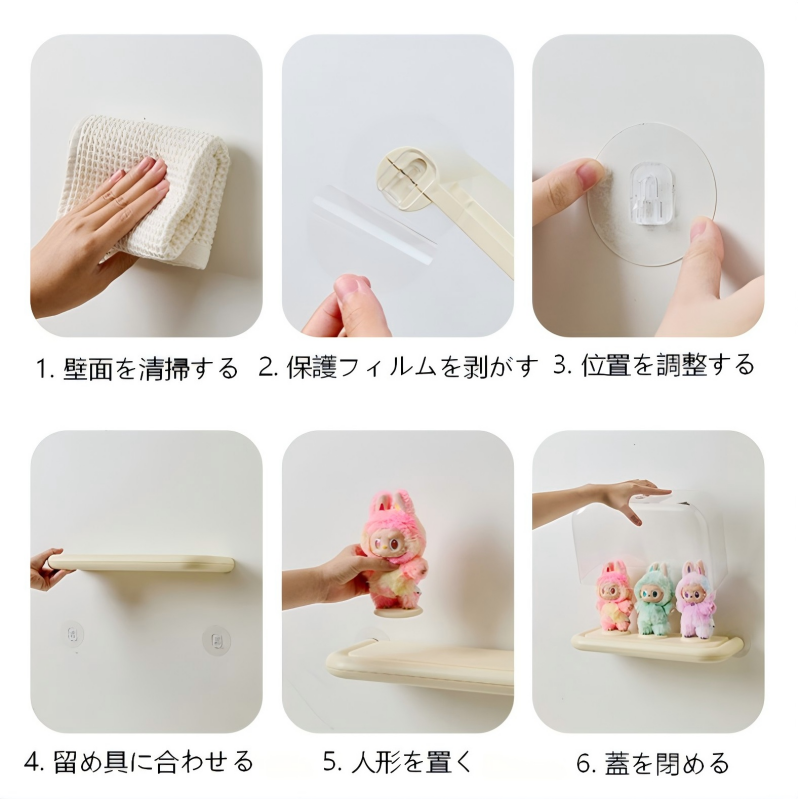 1. 壁面を清掃する
2. 保護フィルムを剥がす
3. 位置を調整する
4. 留め具に合わせる
5. 人形を置く
6. 蓋を閉める