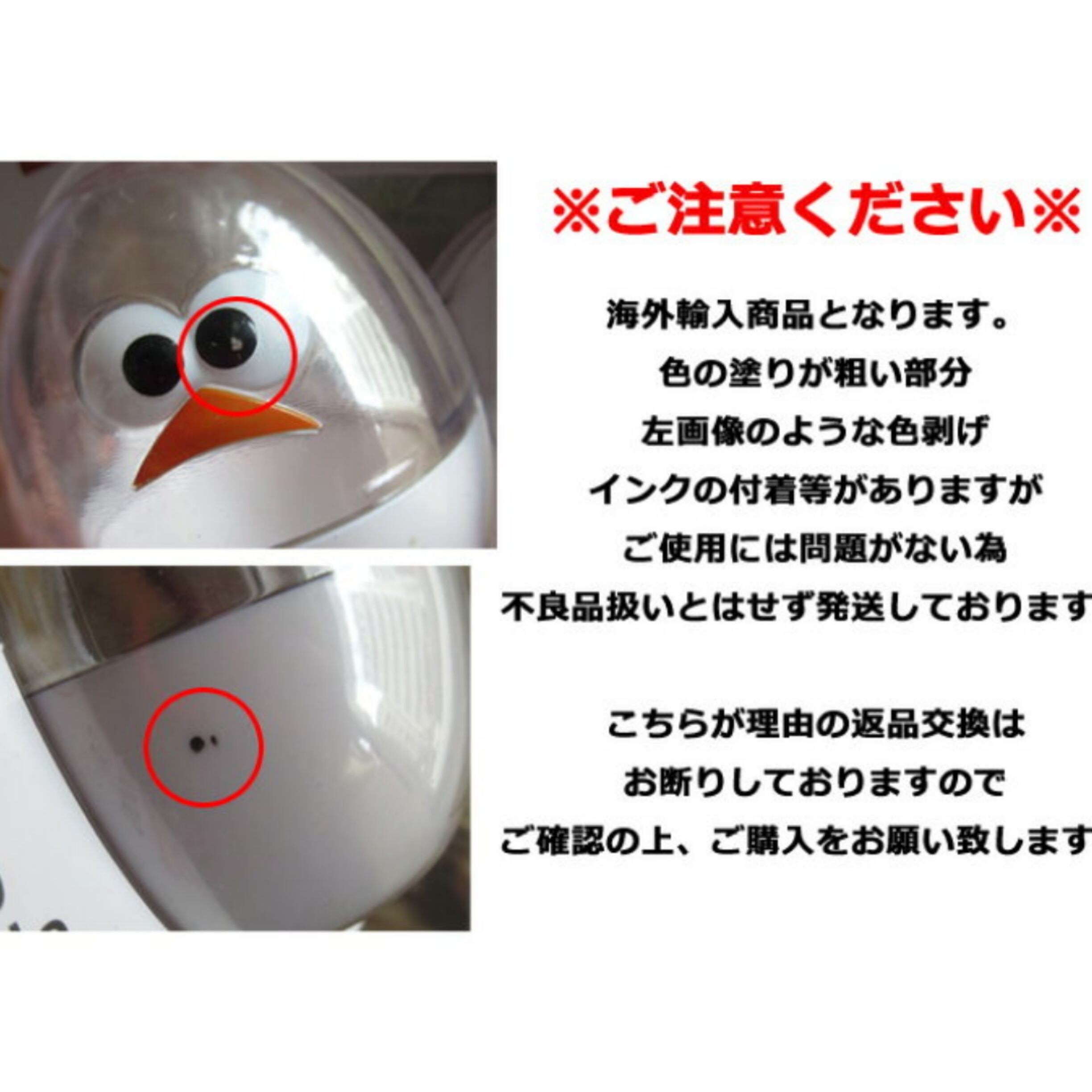 ※ご注意ください※

海外輸入商品となります。
色の塗りが粗い部分
左画像のような色剥げ
インクの付着等がありますが
ご使用には問題がない為
不良品扱いとはせず発送しております

こちらが理由の返品交換は
お断りしておりますので
ご確認の上、ご購入をお願い致します