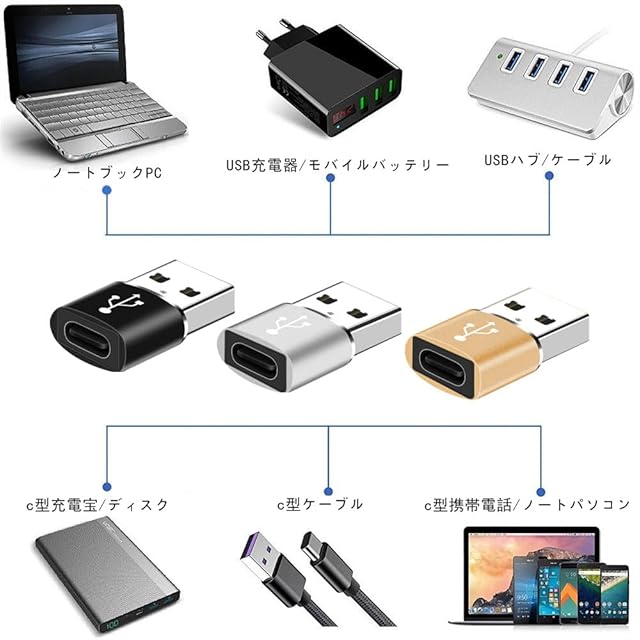 ノートブックPC

USB充電器/モバイルバッテリー

USBハブ/ケーブル

c型充電宝/ディスク

c型ケーブル

c型携帯電話/ノートパソコン