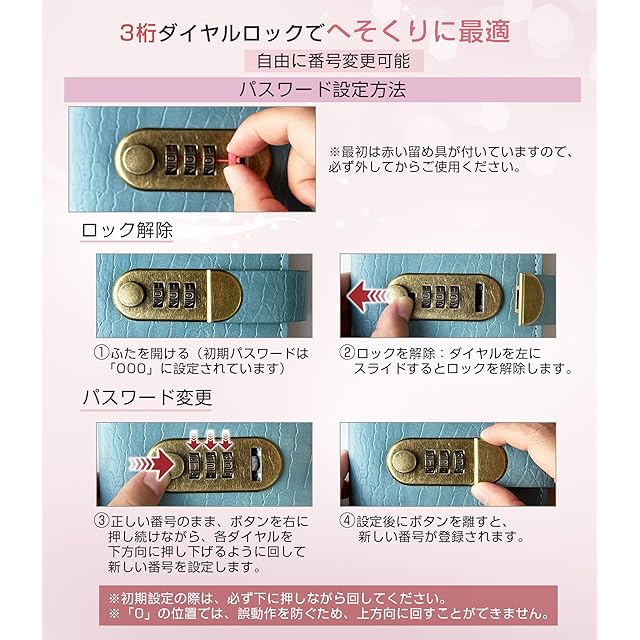 3桁ダイヤルロックでへそくりに最適

自由に番号変更可能

パスワード設定方法

※最初は赤い留め具が付いていますので、必ず外してからご使用ください。

ロック解除

①ふたを開ける（初期パスワードは「000」に設定されています）

②ロックを解除：ダイヤルを左にスライドするとロックを解除します。

パスワード変更

③正しい番号のまま、ボタンを右に押し続けながら、各ダイヤルを下方向に押し下げるように回して新しい番号を設定します。

④設定後にボタンを離すと、新しい番号が登録されます。

※初期設定の際は、必ず下に押しながら回してください。
※「0」の位置では、誤動作を防ぐため、上方向に回すことができません。