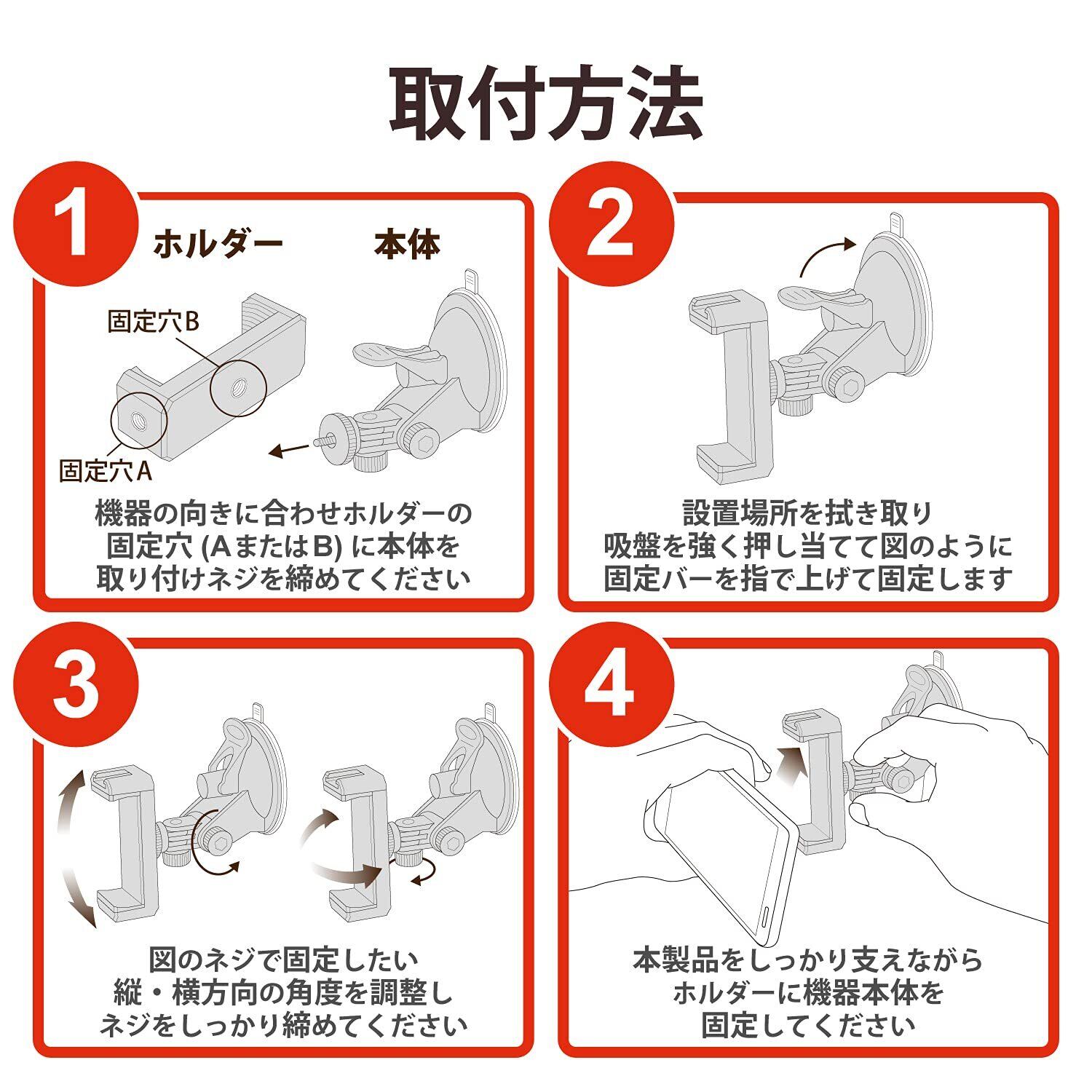 取付方法

1

ホルダー　本体

固定穴B

固定穴A

機器の向きに合わせホルダーの固定穴 (AまたはB) に本体を取り付けネジを締めてください

2

設置場所を拭き取り吸盤を強く押し当てて図のように固定バーを指で上げて固定します

3

図のネジで固定したい縦・横方向の角度を調整しネジをしっかり締めてください

4

本製品をしっかり支えながらホルダーに機器本体を固定してください