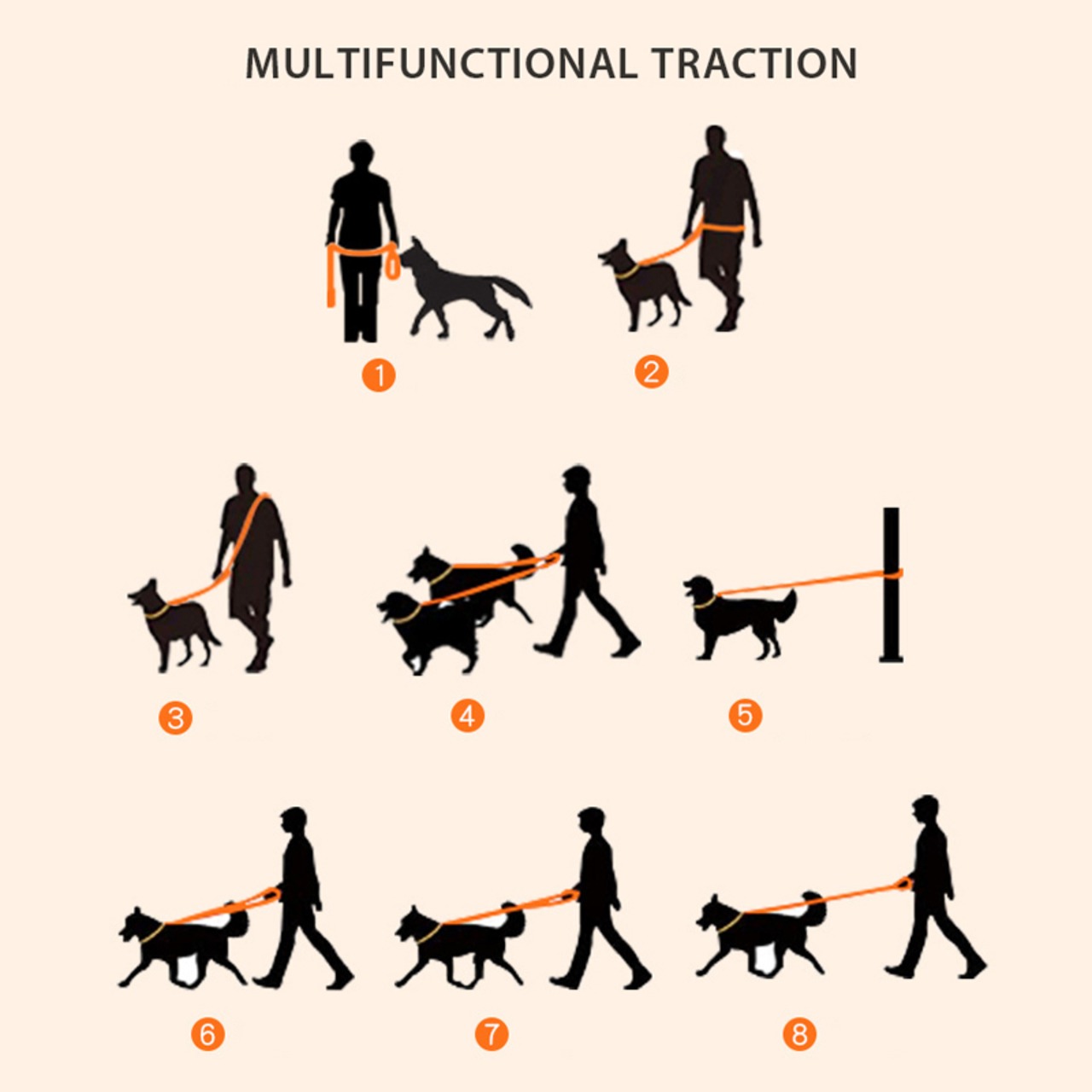 MULTIFUNCTIONAL TRACTION

1

2

3

4

5

6

7

8