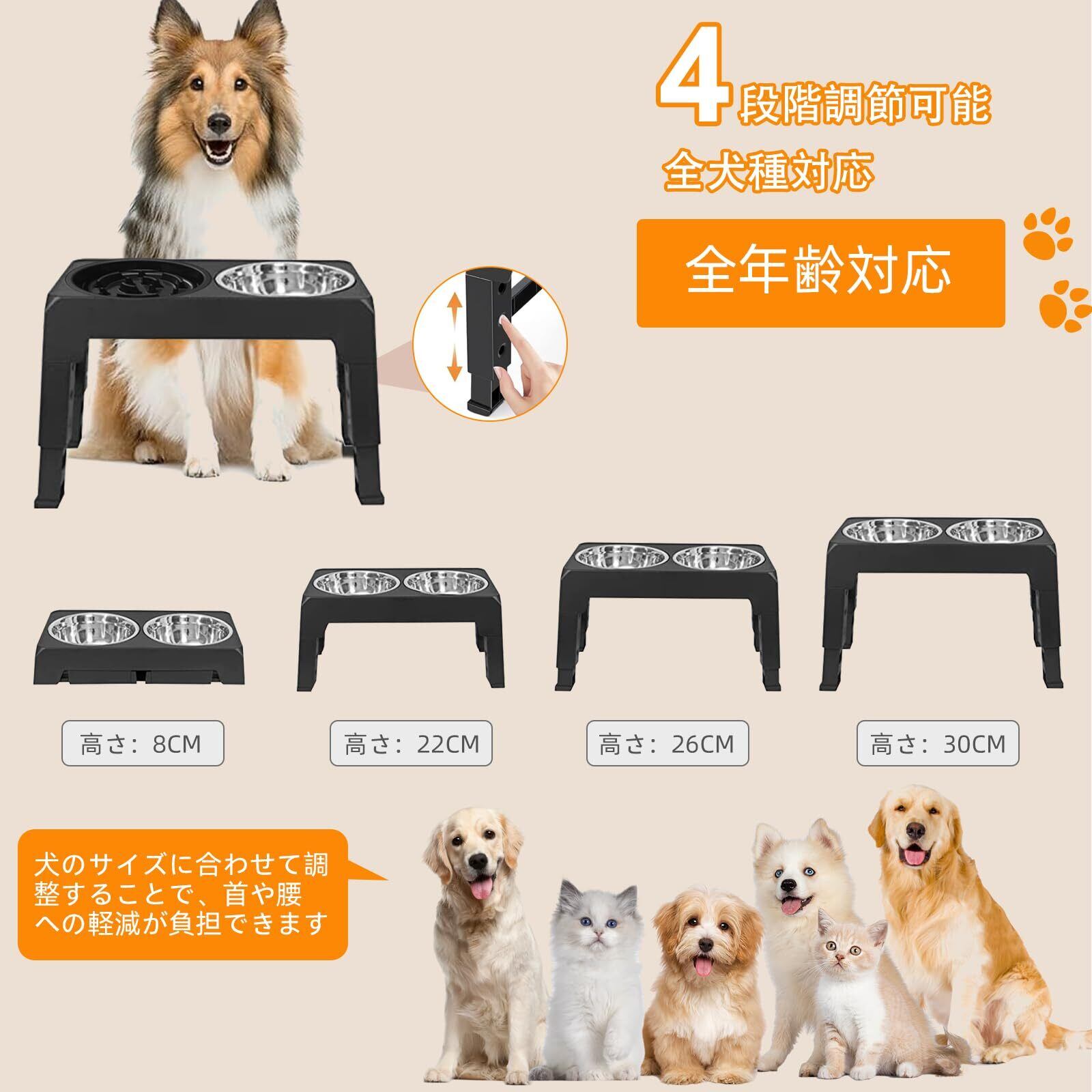 4段階調節可能

全犬種対応

全年齢対応

高さ：8CM

高さ：22CM

高さ：26CM

高さ：30CM

犬のサイズに合わせて調整することで、首や腰への軽減が負担できます