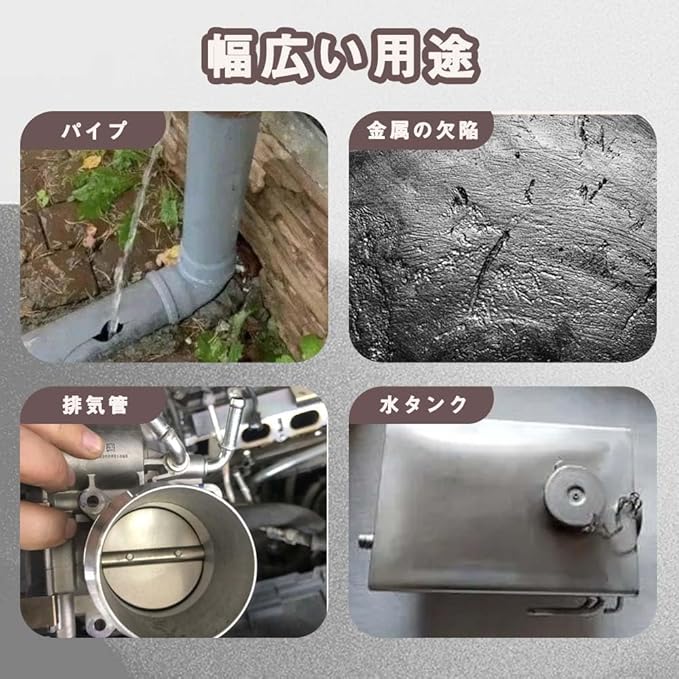 幅広い用途

パイプ

金属の欠陥

排気管

水タンク