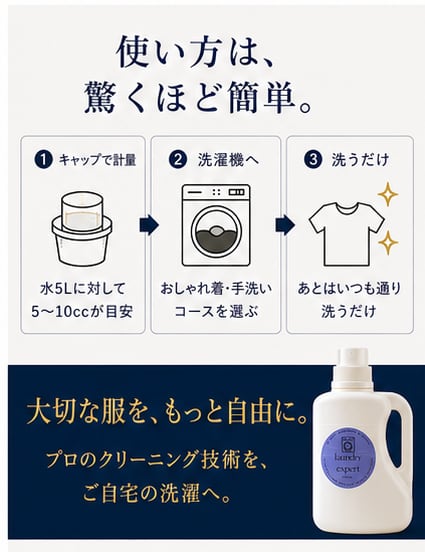 使い方は、
驚くほど簡単。

1 キャップで計量

水5Lに対して
5〜10ccが目安

2 洗濯機へ

おしゃれ着・手洗い
コースを選ぶ

3 洗うだけ

あとはいつも通り
洗うだけ

大切な服を、もっと自由に。

プロのクリーニング技術を、
ご自宅の洗濯へ。

laundry
expert