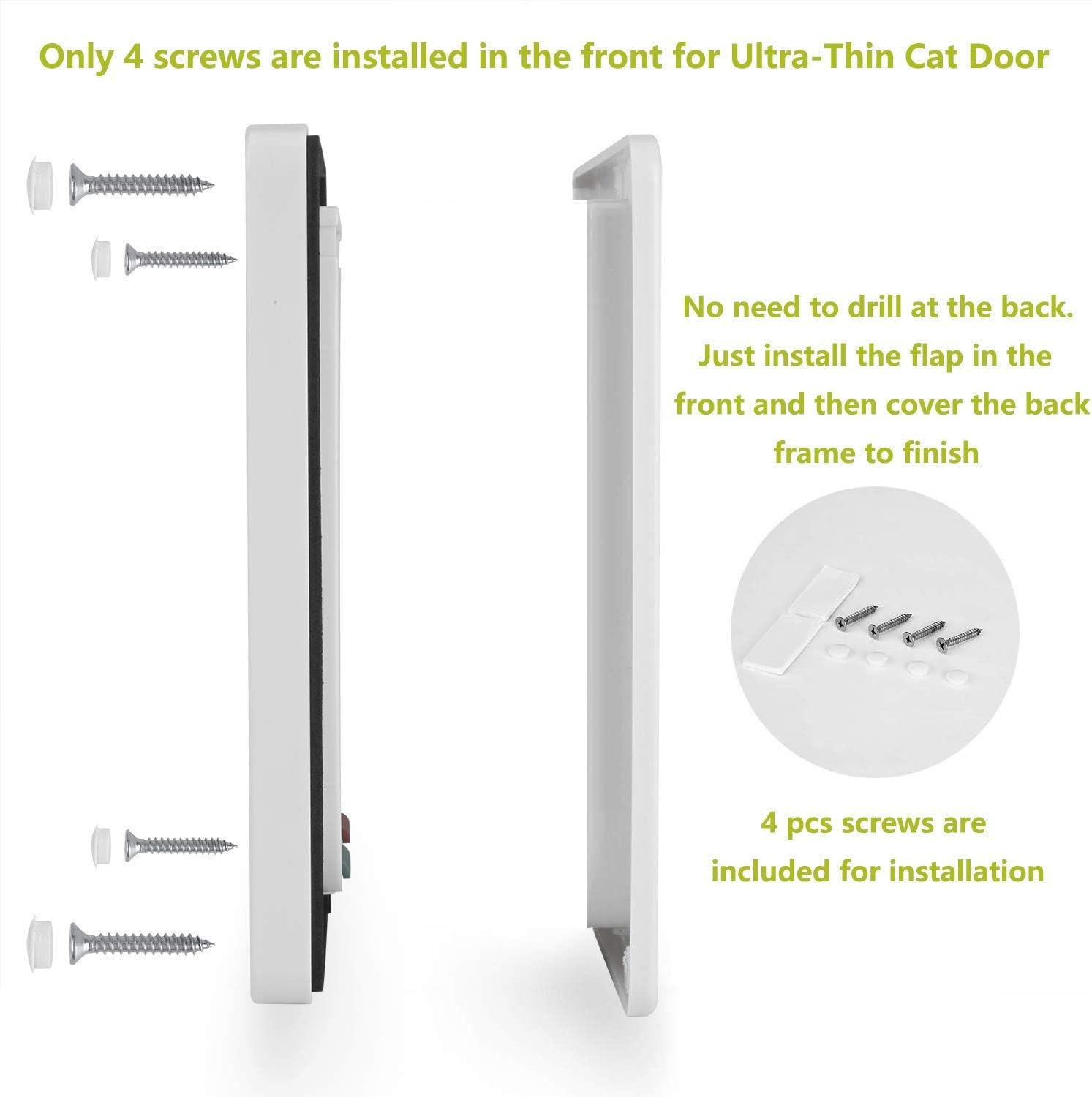 Only 4 screws are installed in the front for Ultra-Thin Cat Door

No need to drill at the back. Just install the flap in the front and then cover the back frame to finish

4 pcs screws are included for installation