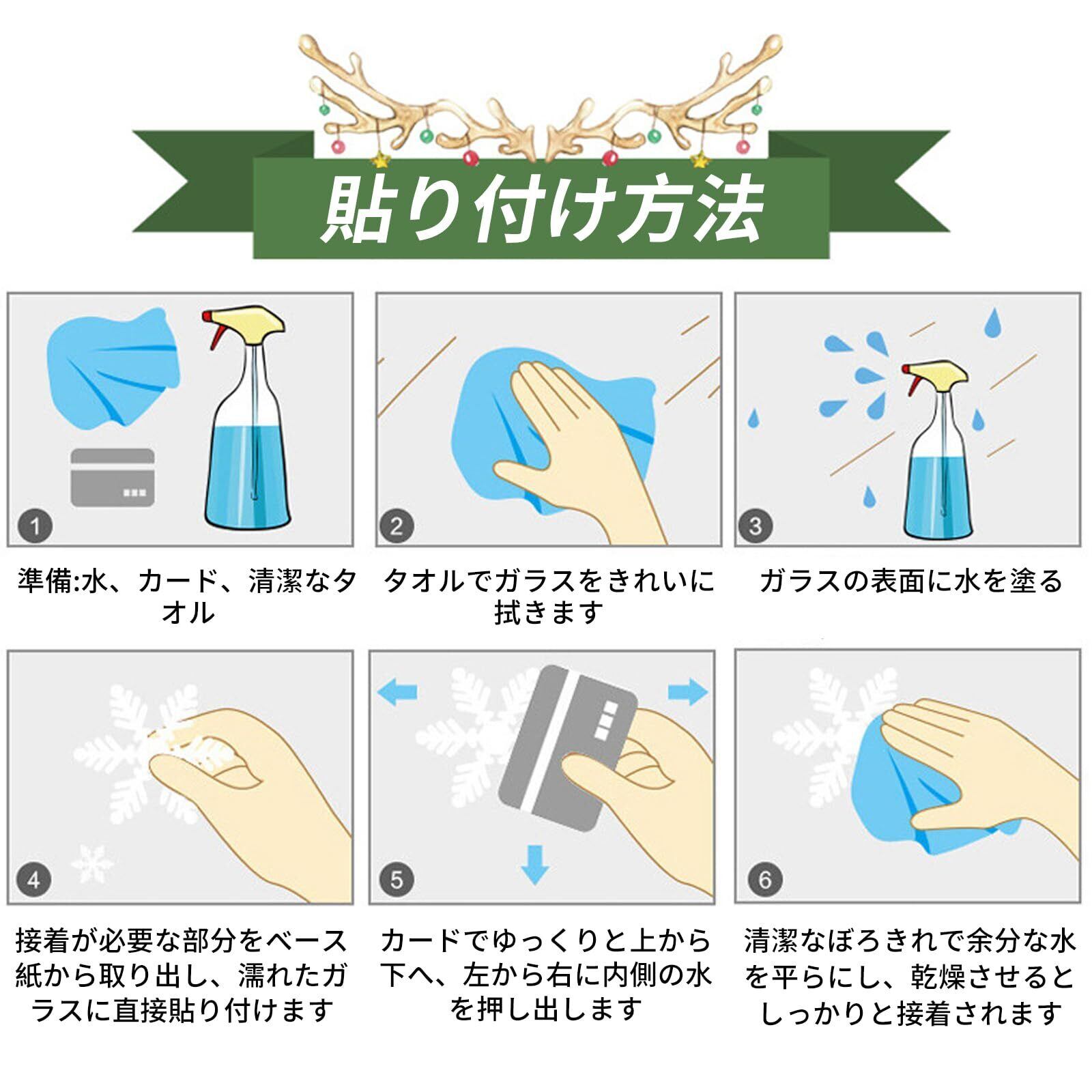 貼り付け方法

1

準備:水、カード、清潔なタオル

2

タオルでガラスをきれいに拭きます

3

ガラスの表面に水を塗る

4

接着が必要な部分をベース紙から取り出し、濡れたガラスに直接貼り付けます

5

カードでゆっくりと上から下へ、左から右に内側の水を押し出します

6

清潔なぼろきれで余分な水を平らにし、乾燥させるとしっかりと接着されます